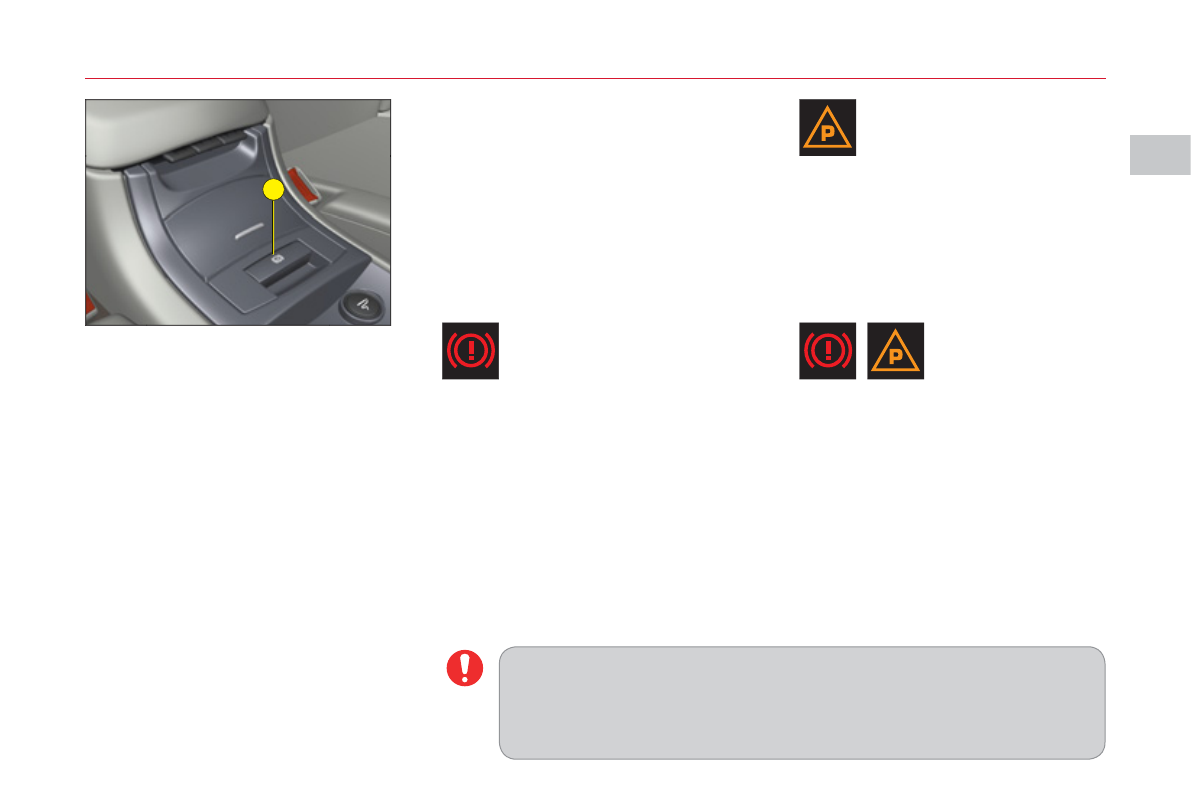 P

P