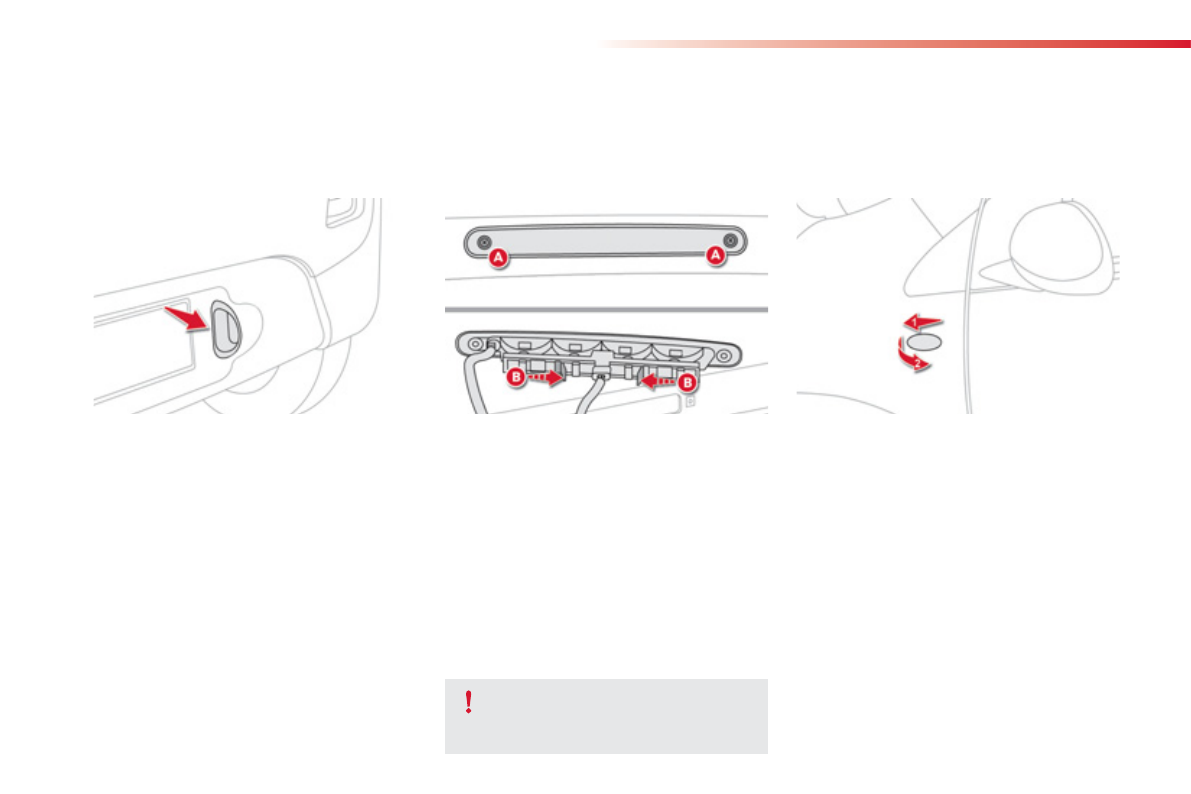 A

A

B

B

1

2

!