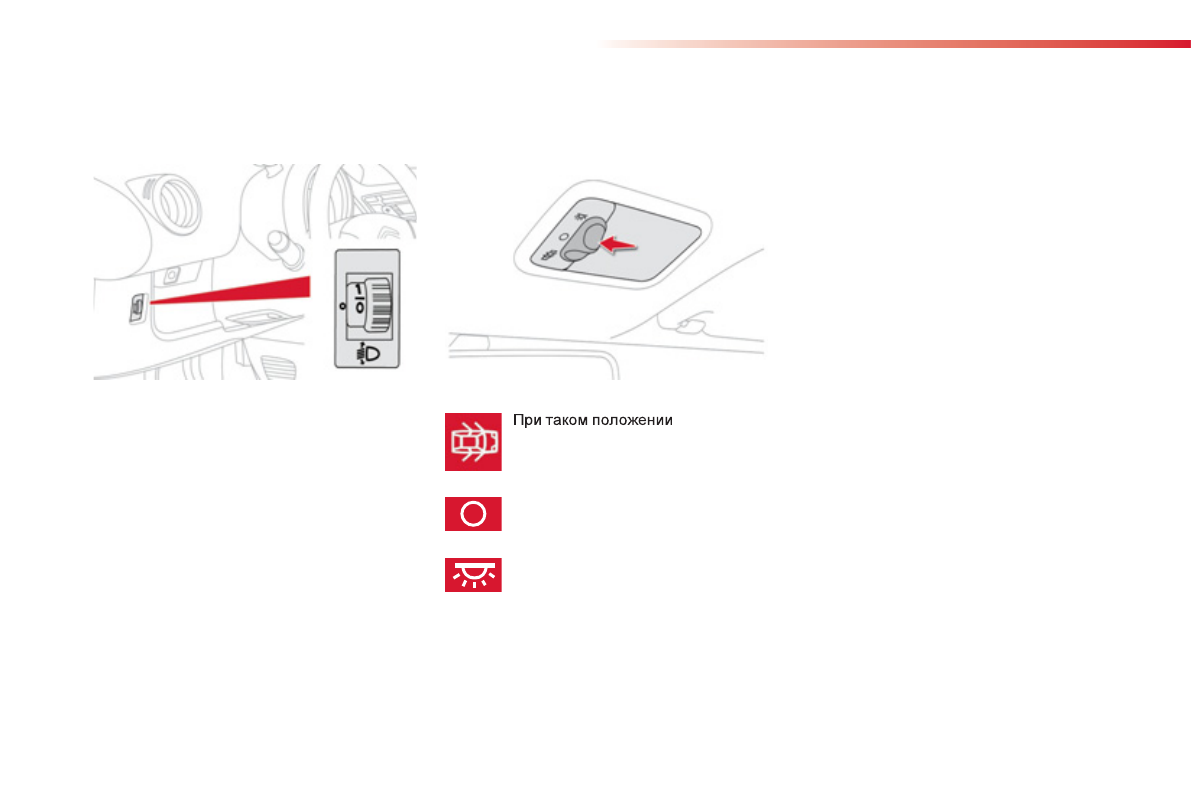 1
0

При таком положении