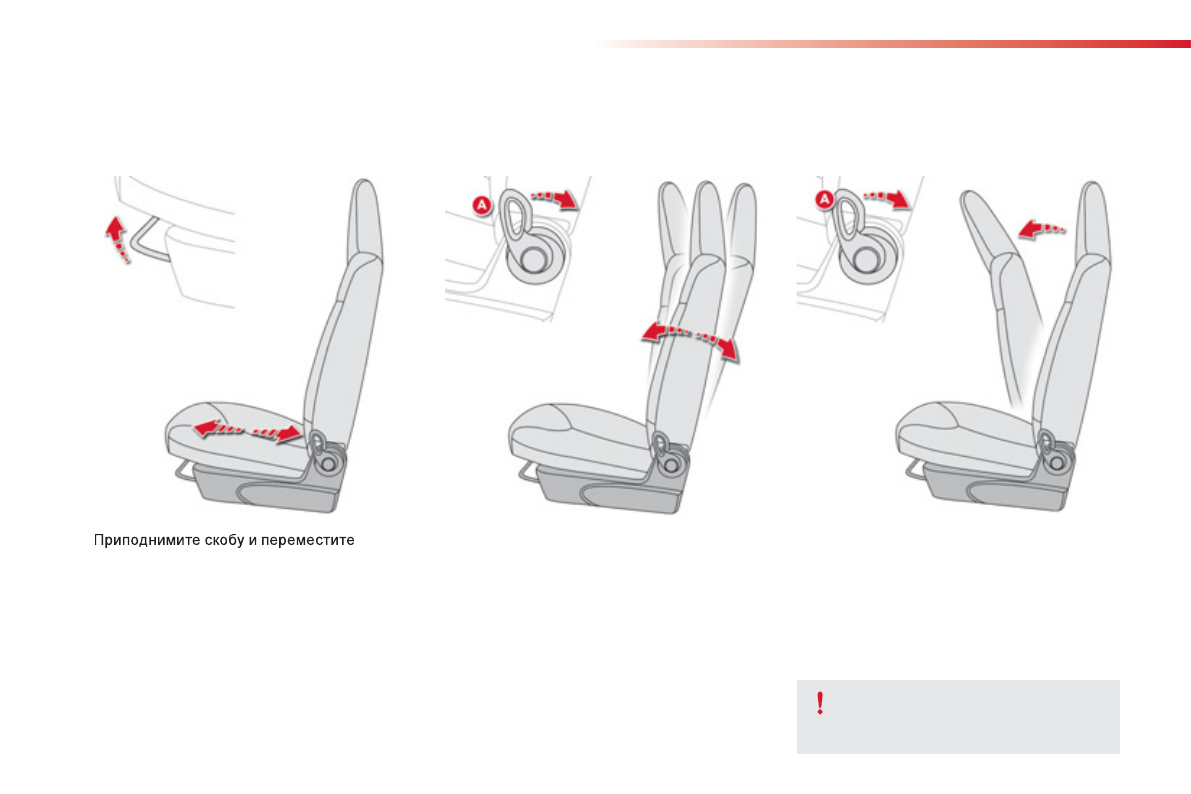 A

A

Приподнимите скобу и переместите

!