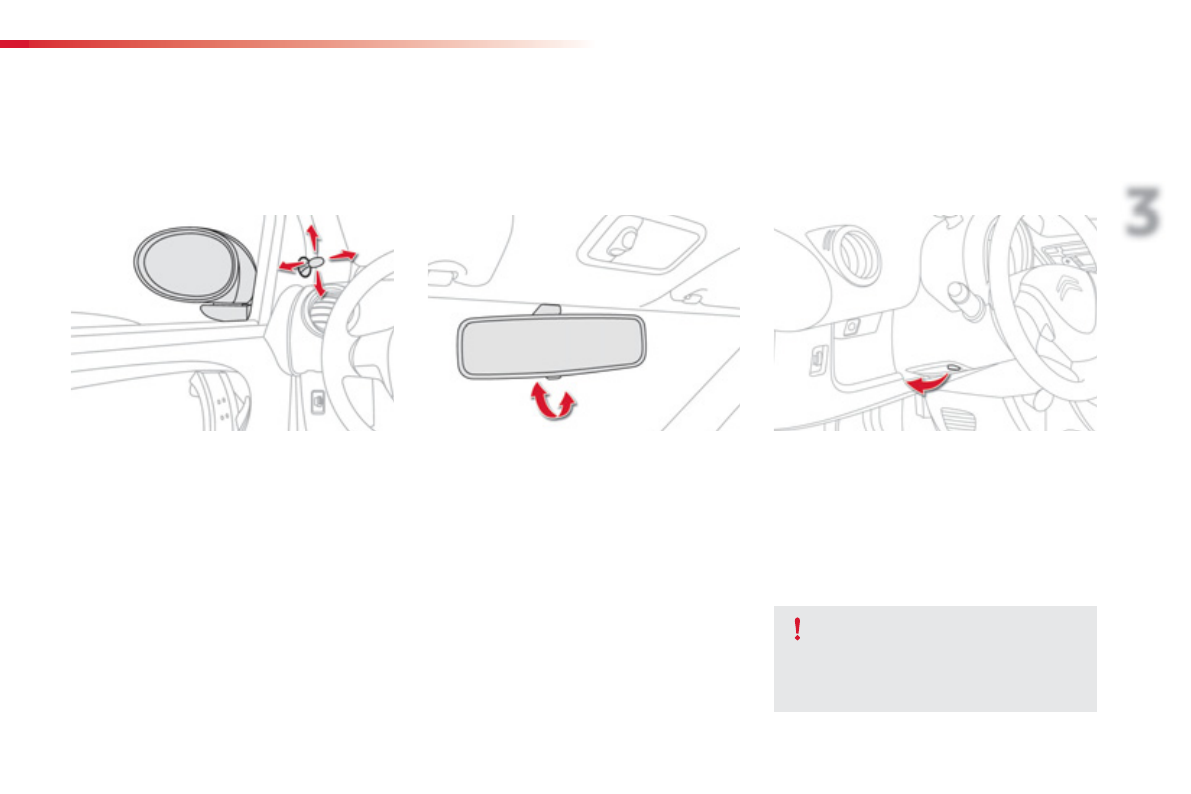 3

!