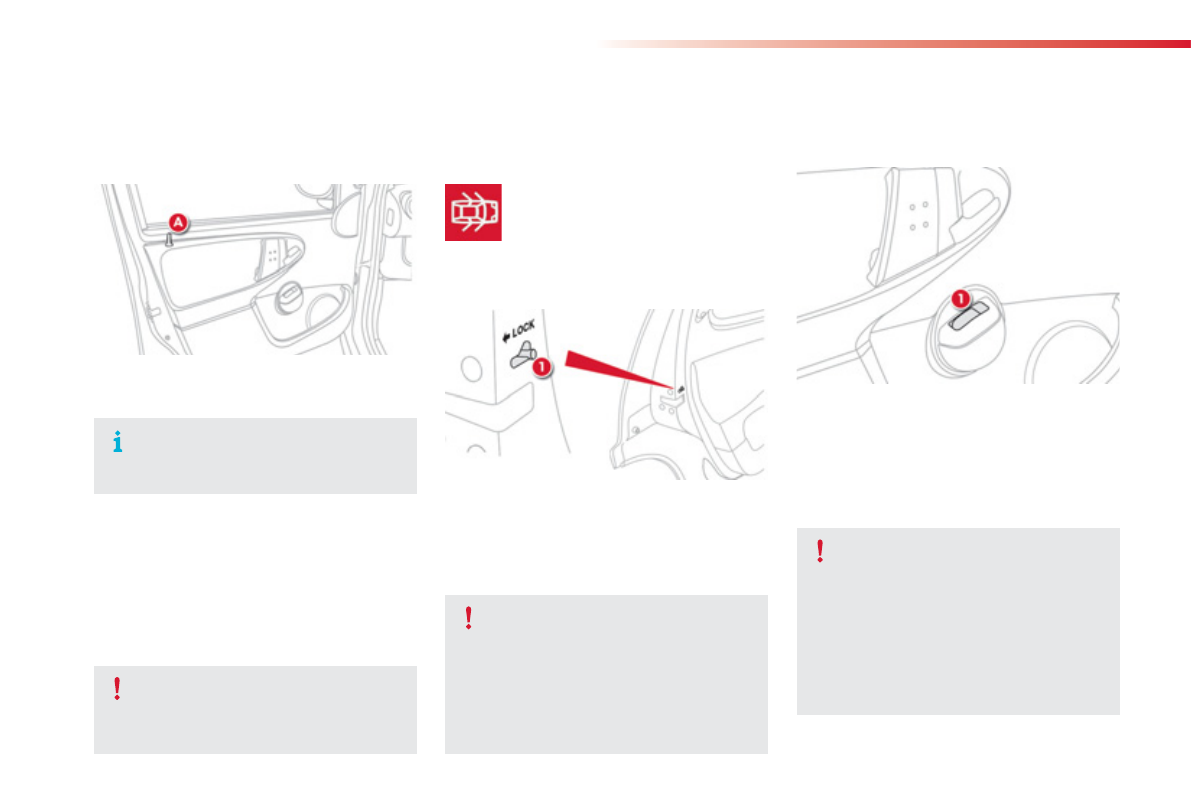 A

LOCK

1

1