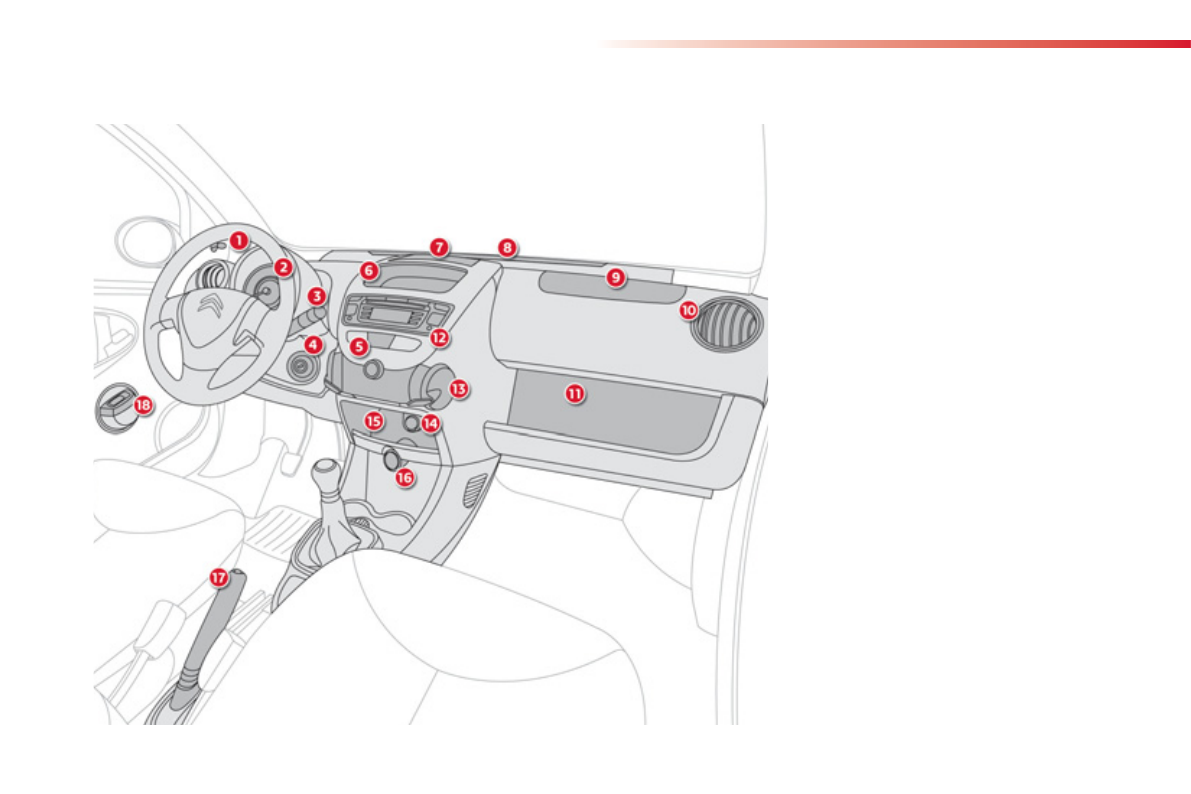 1
2
3
4
5
6
7
8
9
10
11
12
13
14
15
16
17
18