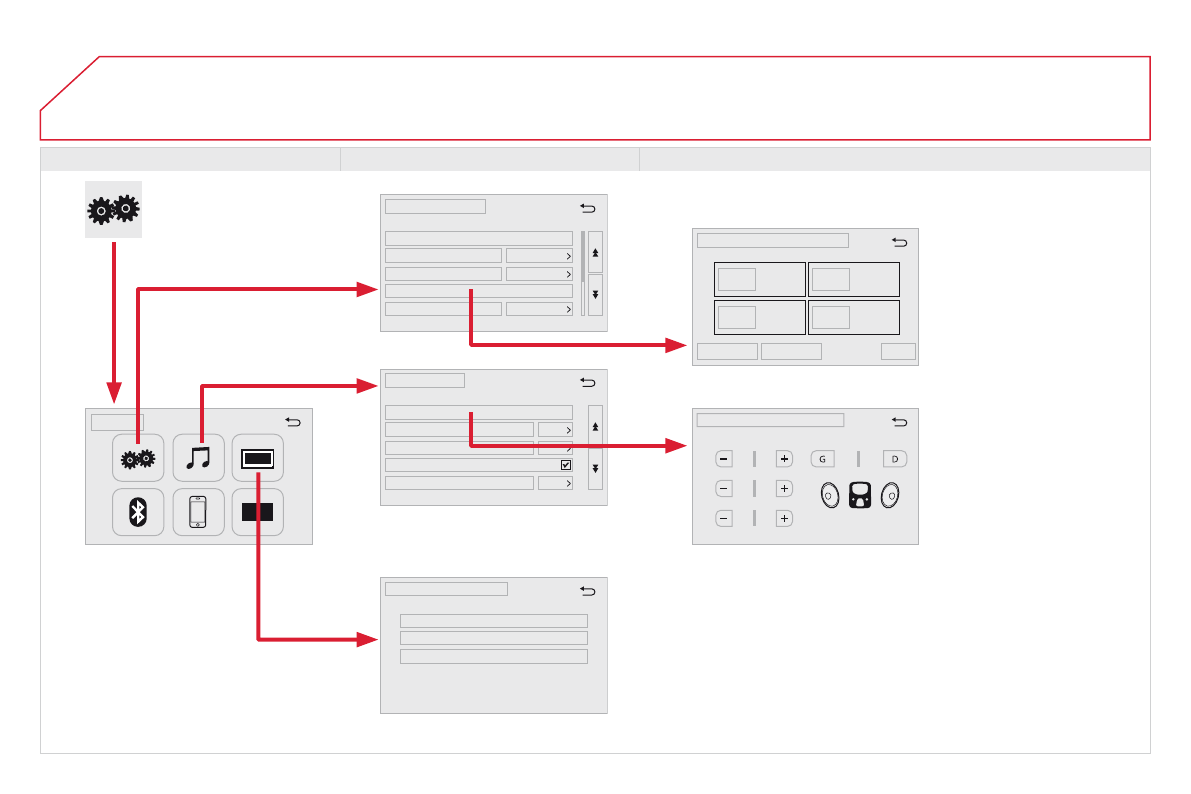 G
D