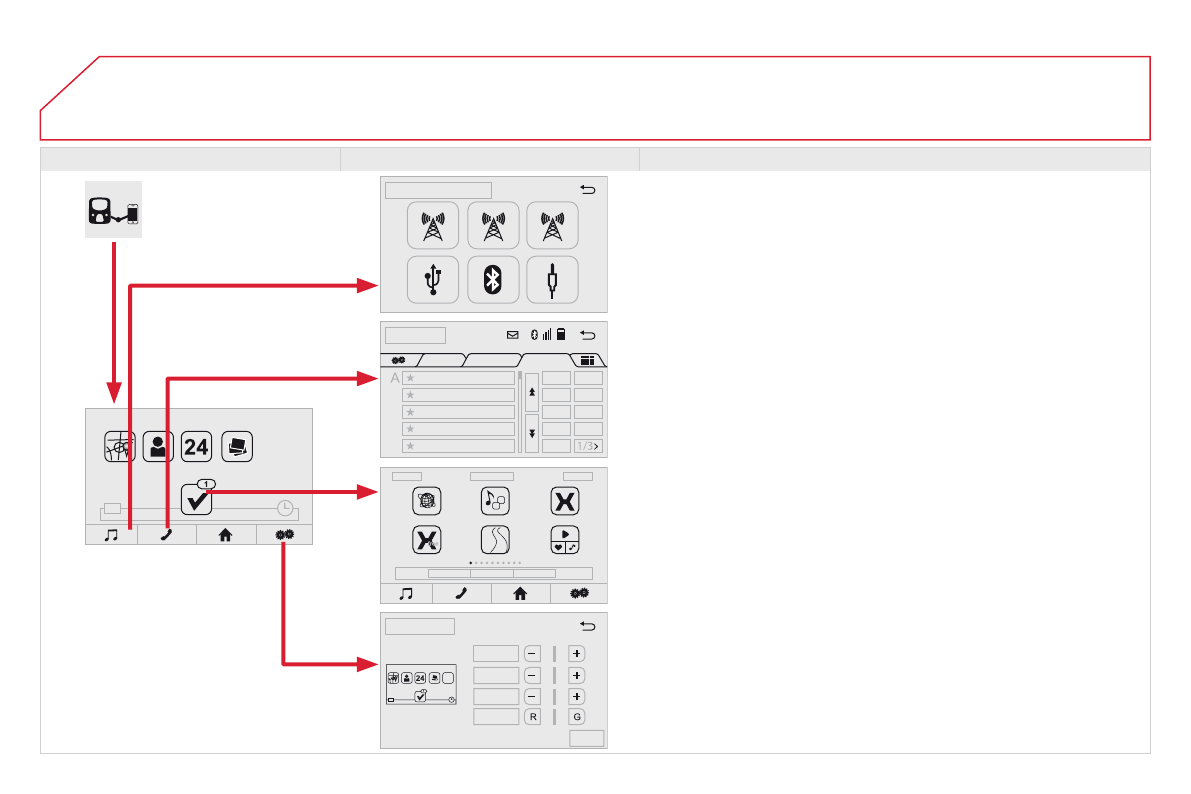 24

1

A

1/3

24

R

G