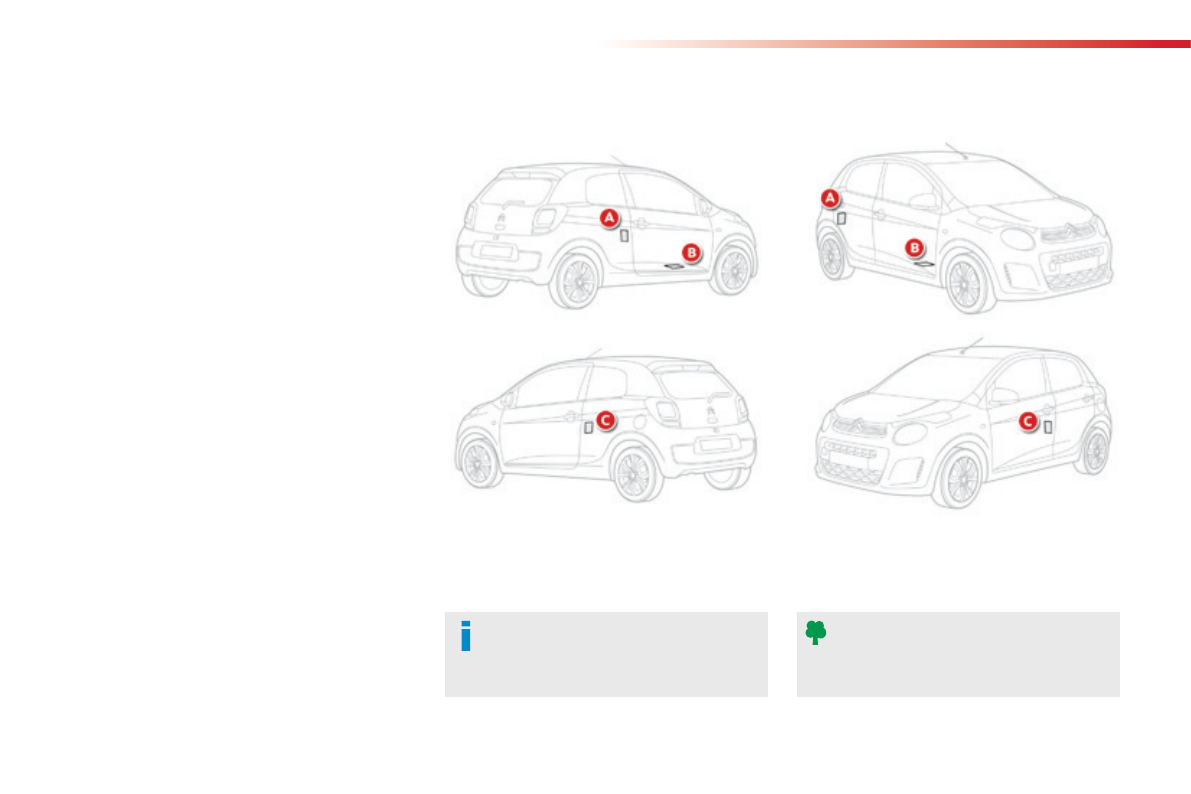 A
B
A
B
C
C