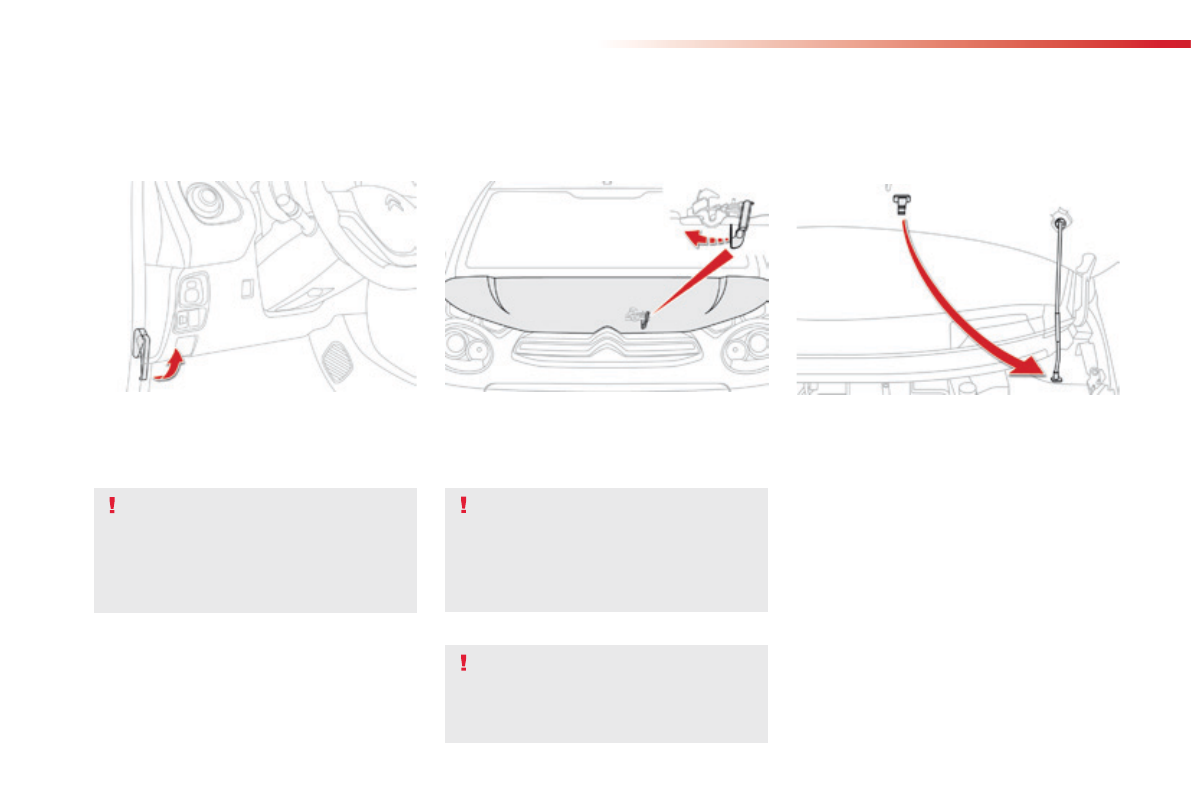 !

!

!