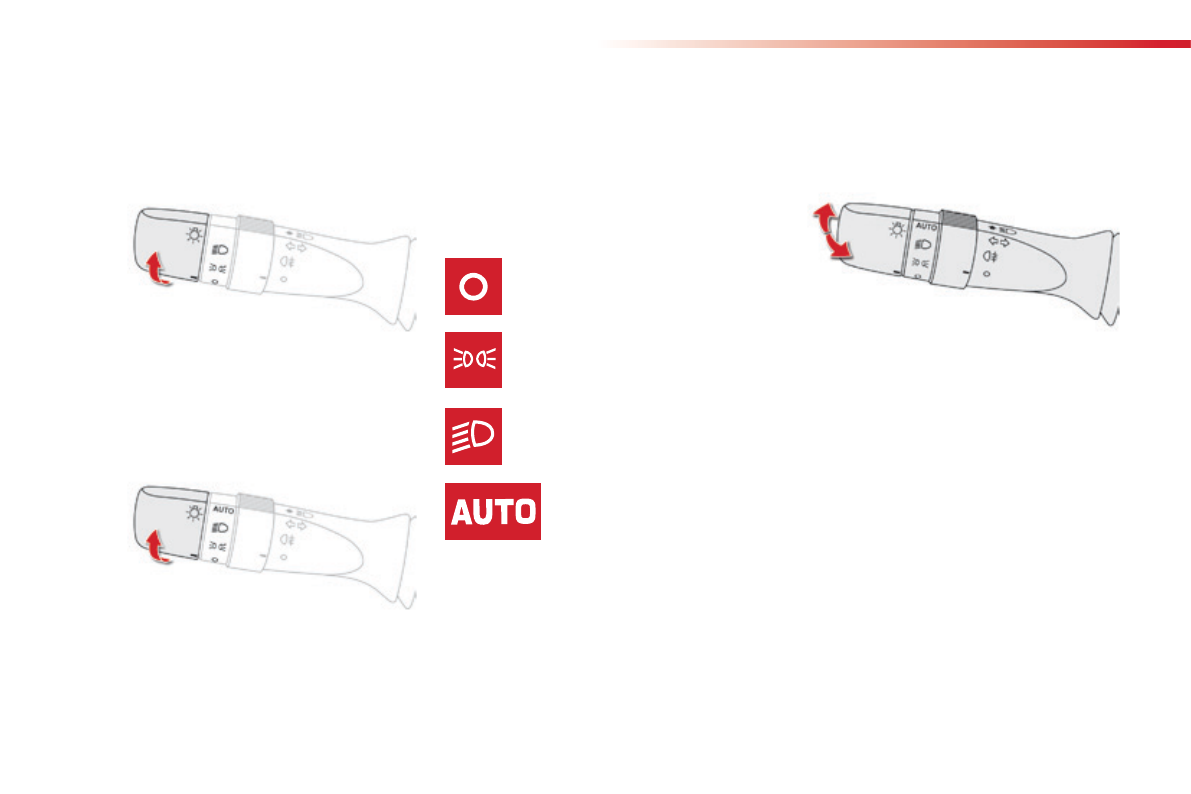 AUTO

AUTO

AUTO