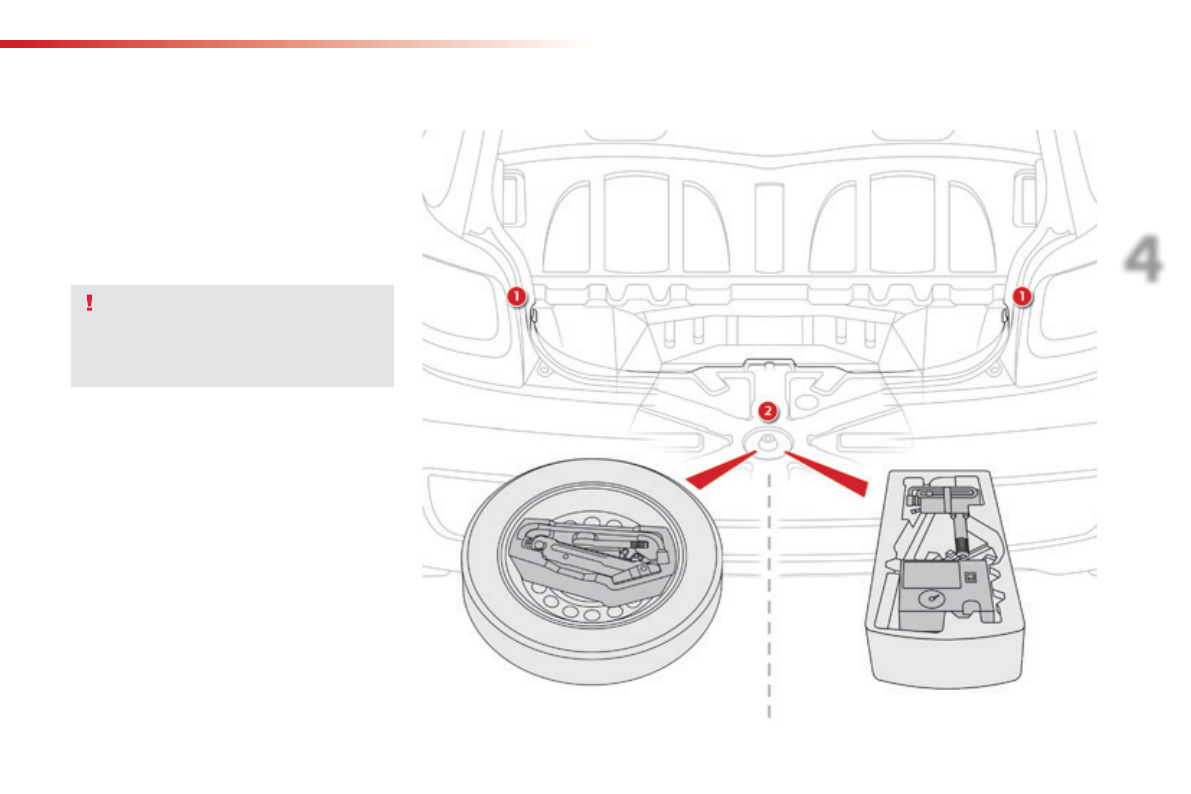 4

!

1

1

2