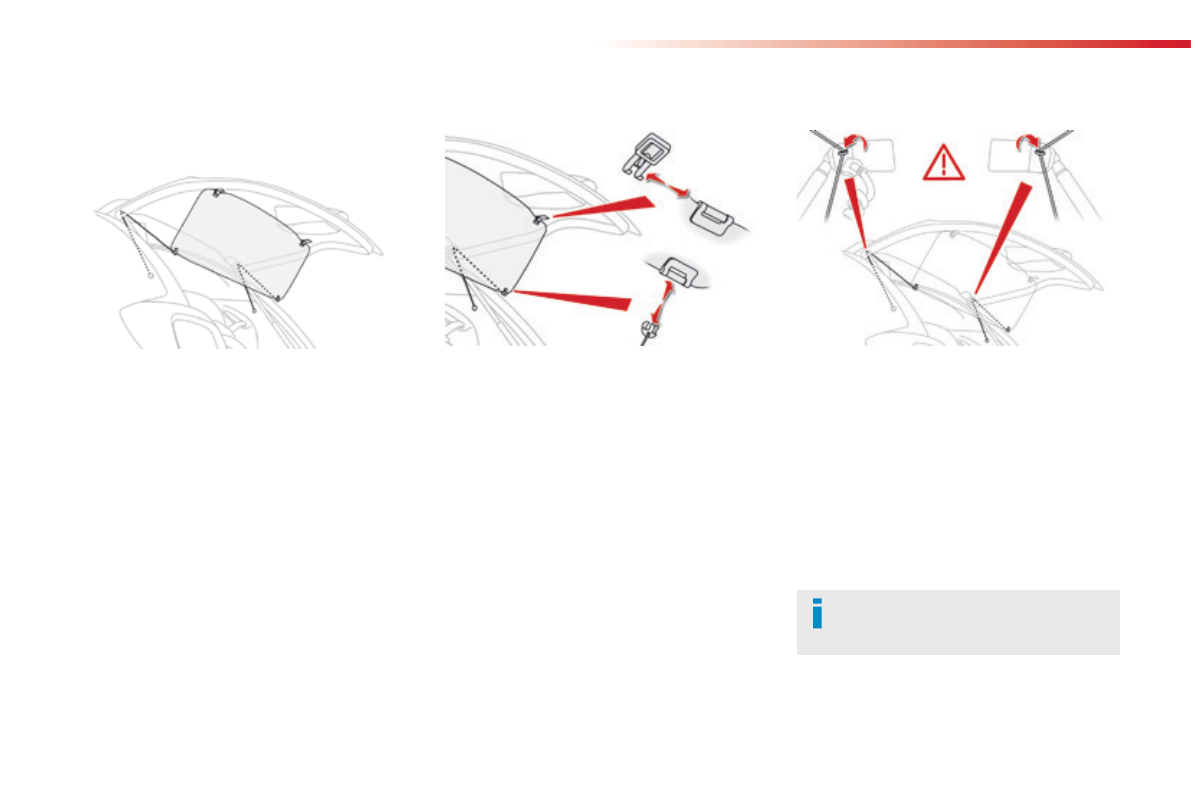 i