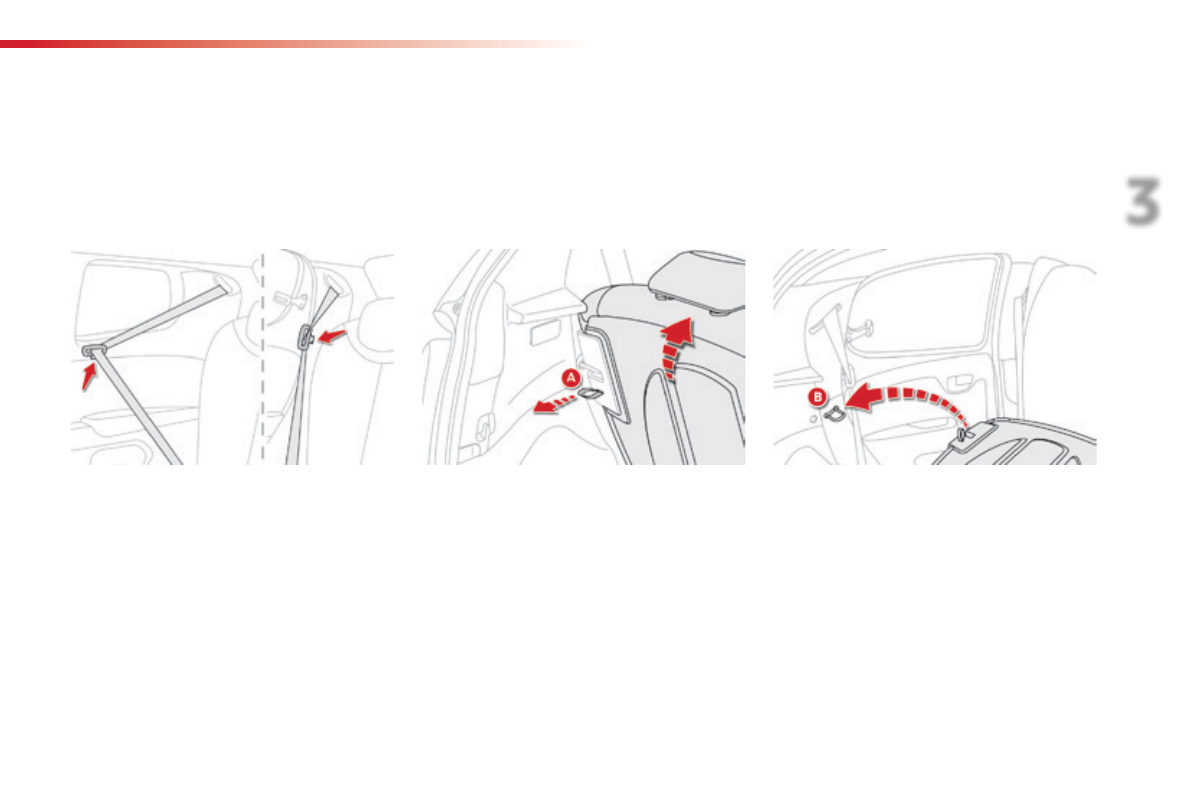 3

A

B