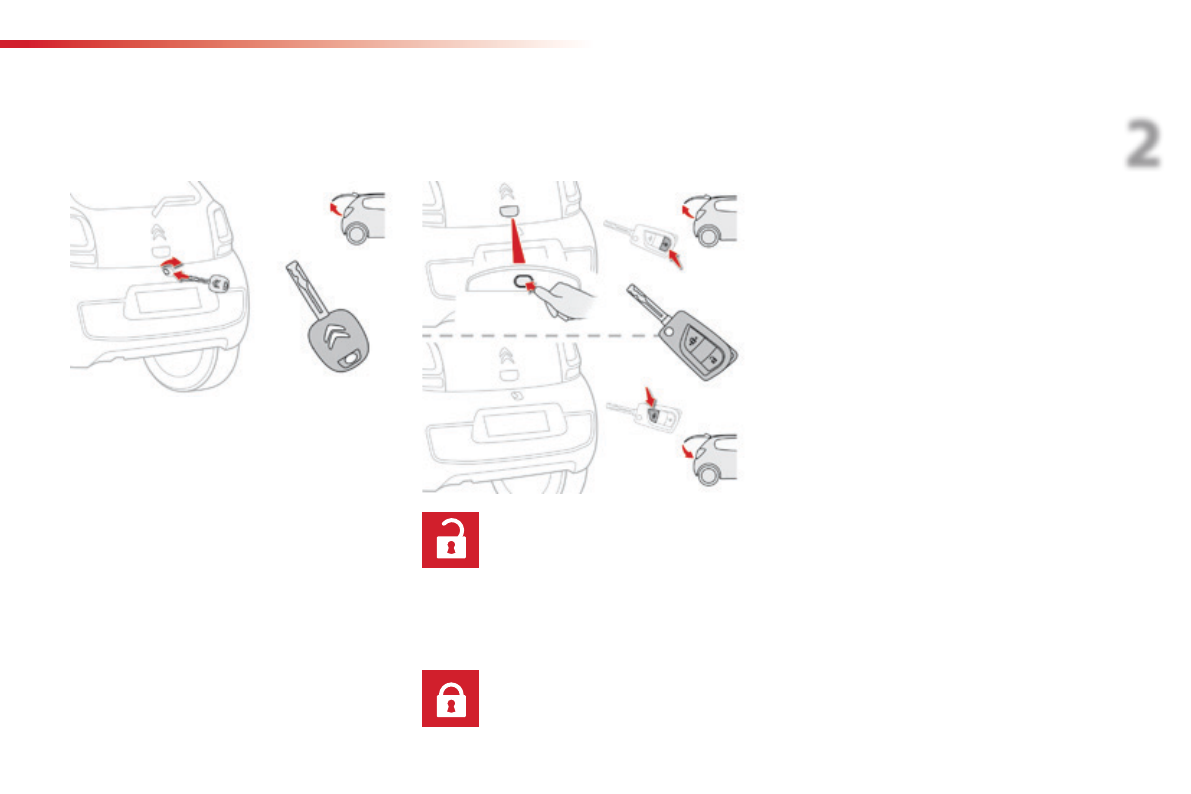 2