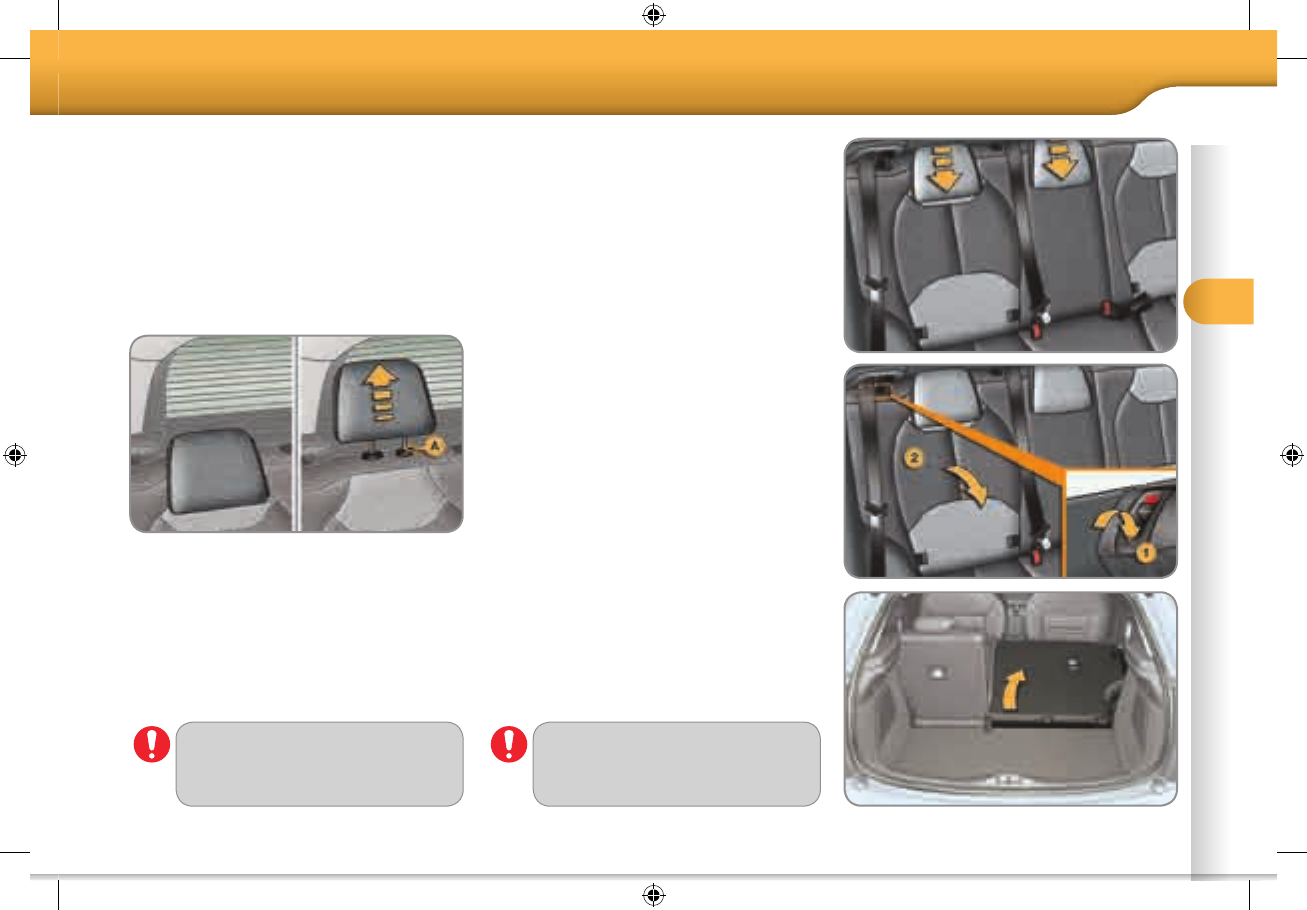 A

2

1