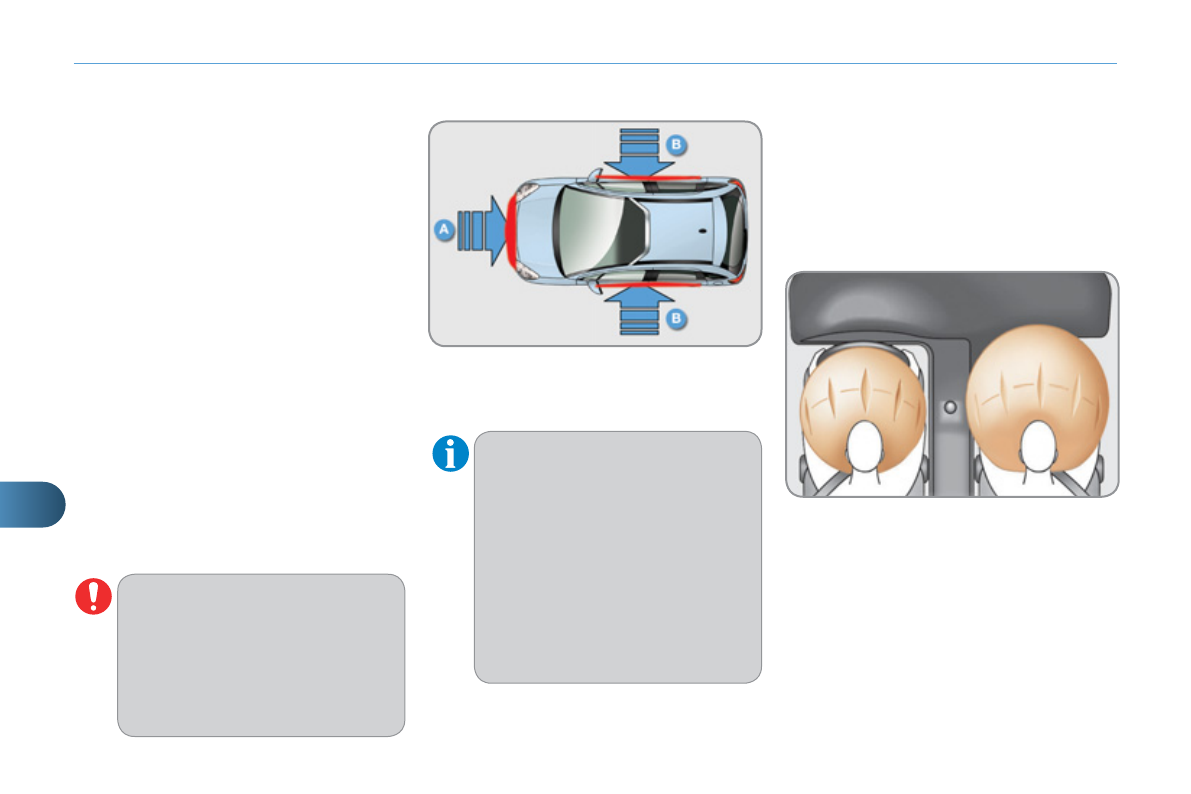 A

B

B