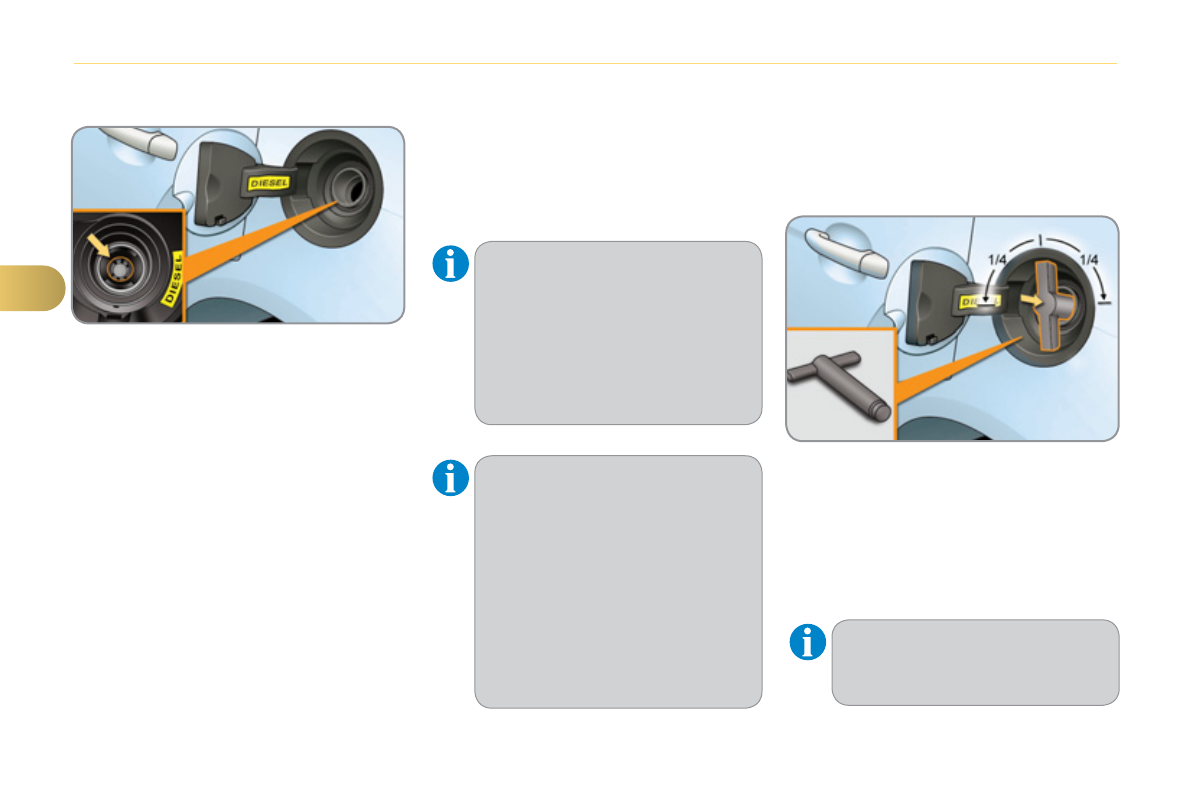 DIESEL

DIESEL

1/4

1/4

DIESEL