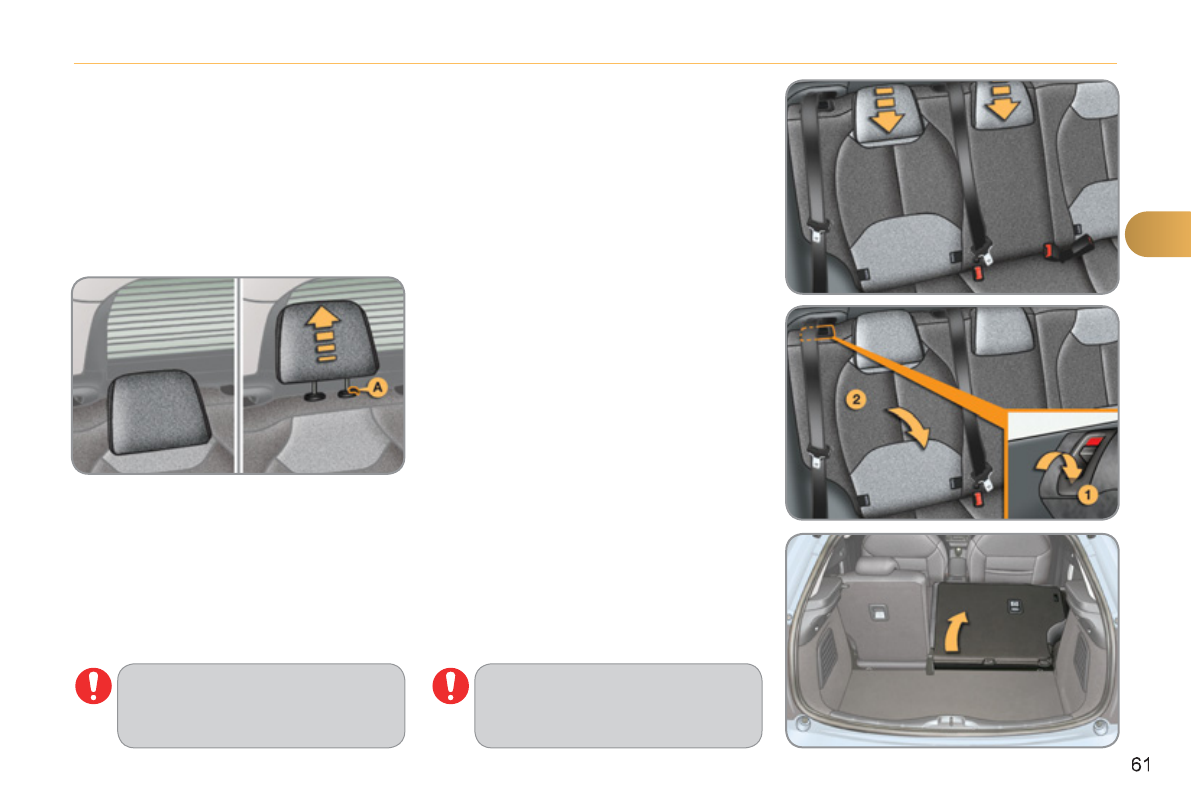 A

2

1

61