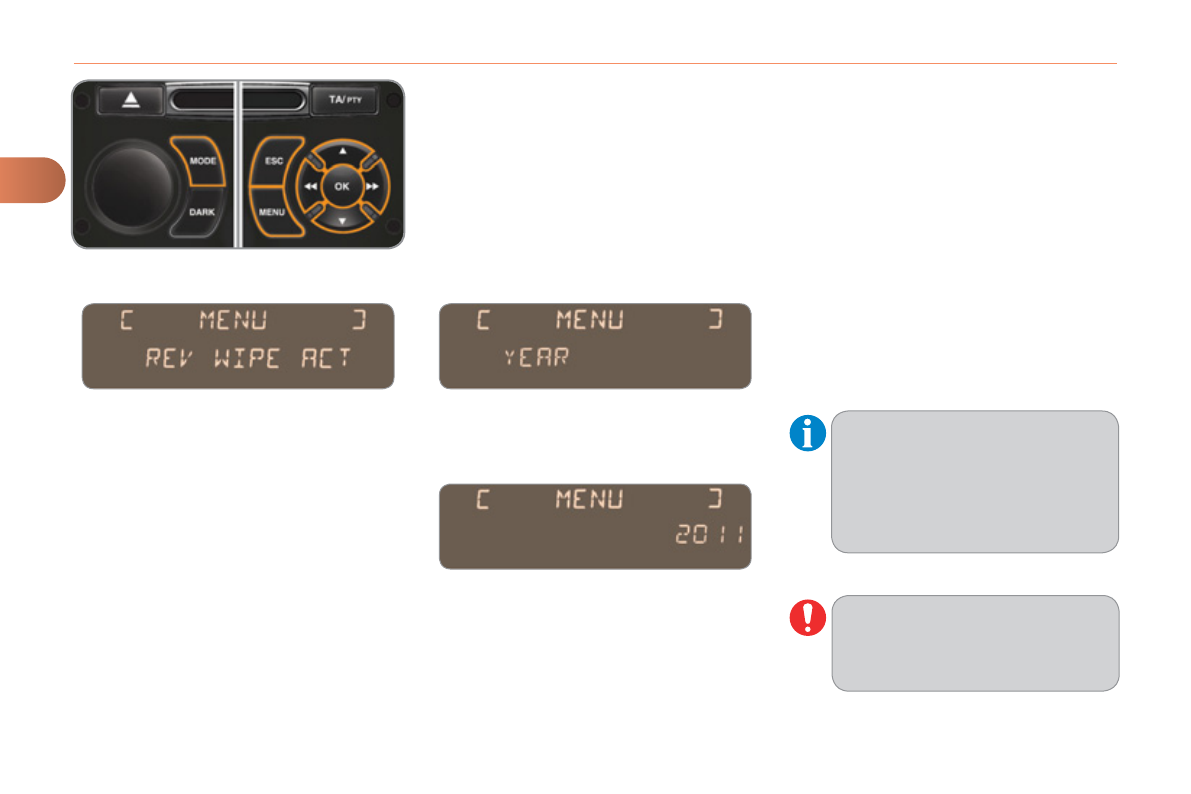 TA/PTY

MODE

DARK

ESC

MENU

OK

[ MENU ]
REV WIPE ACT

[ MENU ]
YEAR

[ MENU ]
2011