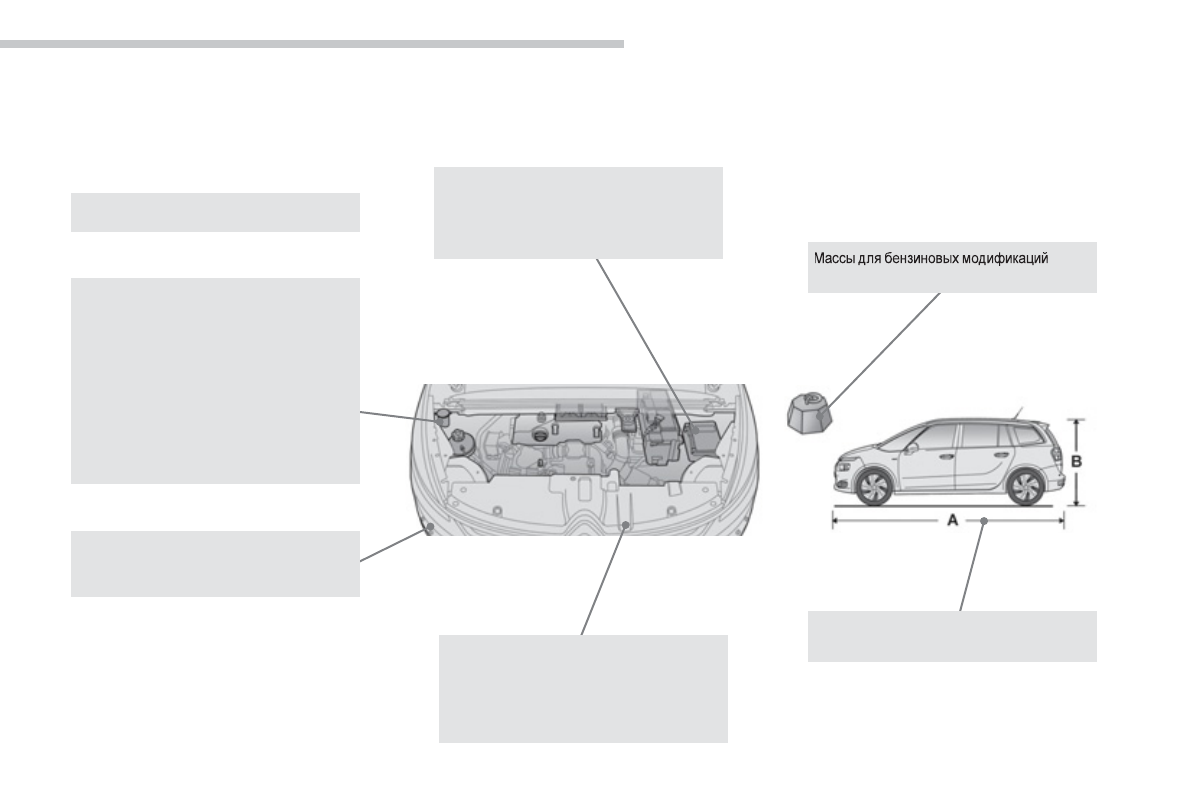 Массы для бензиновых модификаций

B

A