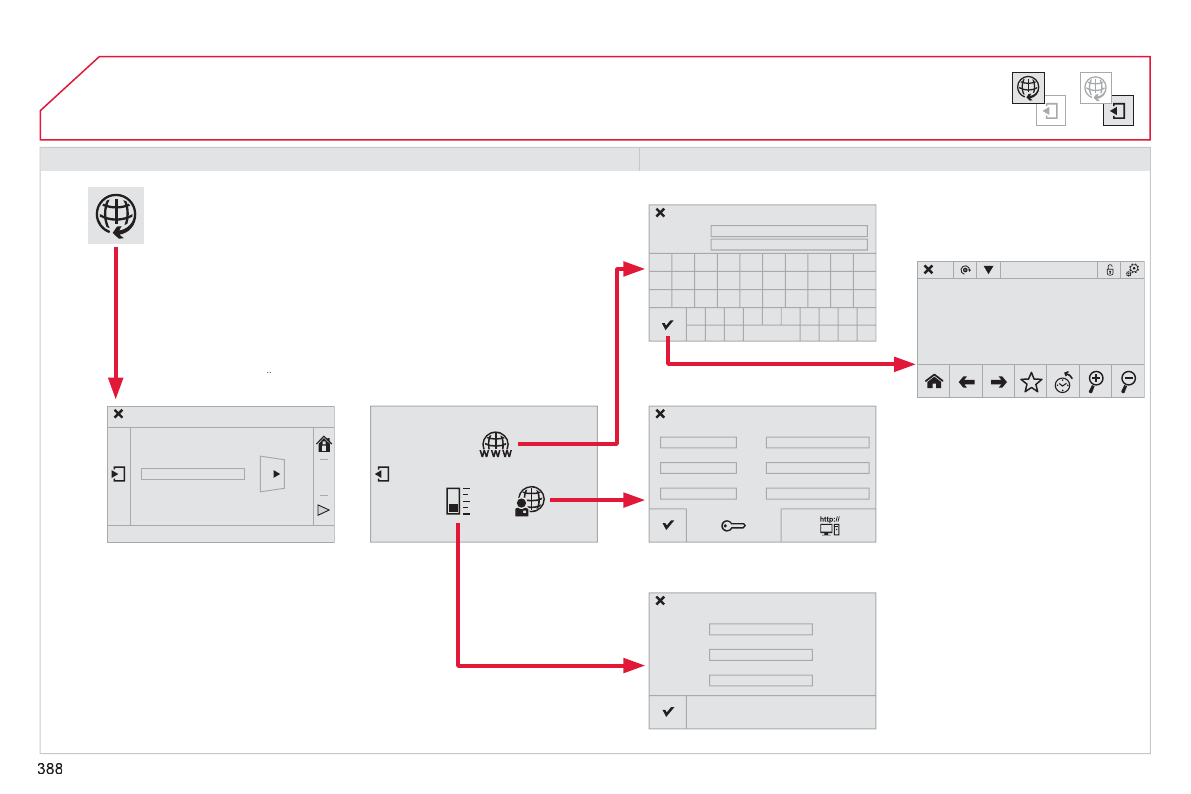 WWW

http://

388