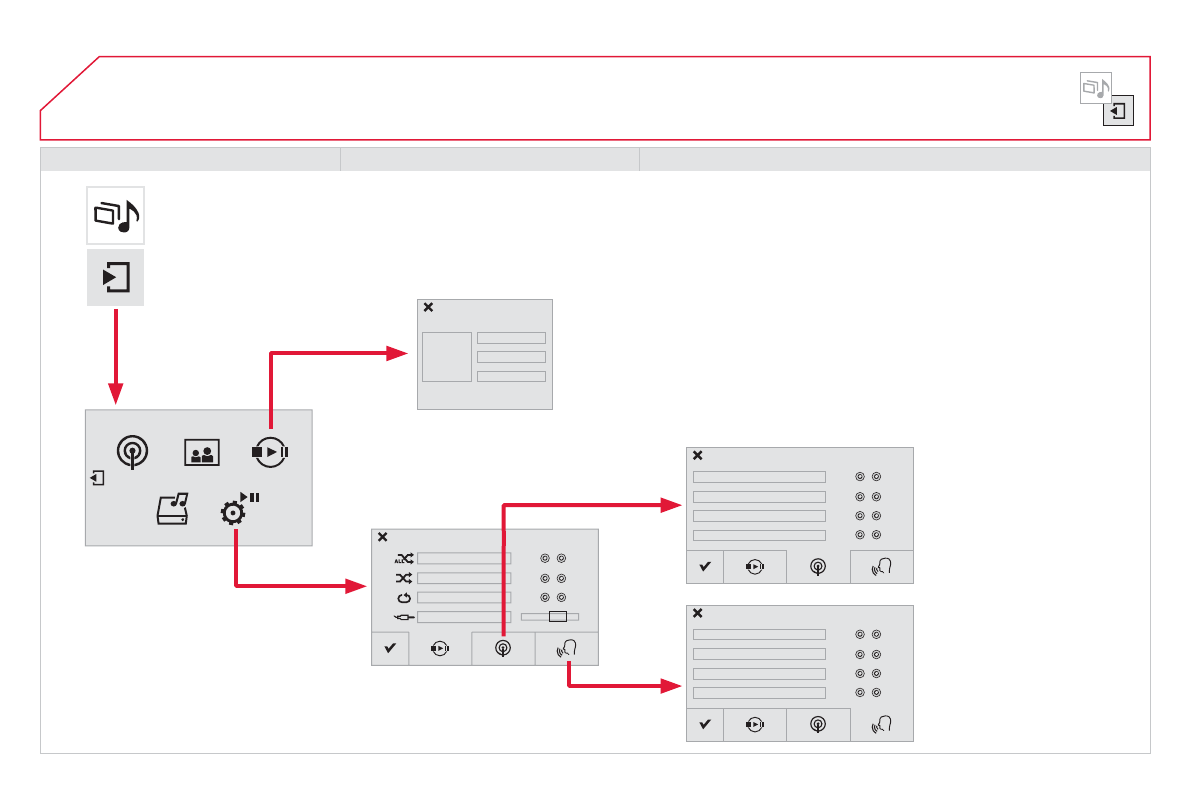 ALL