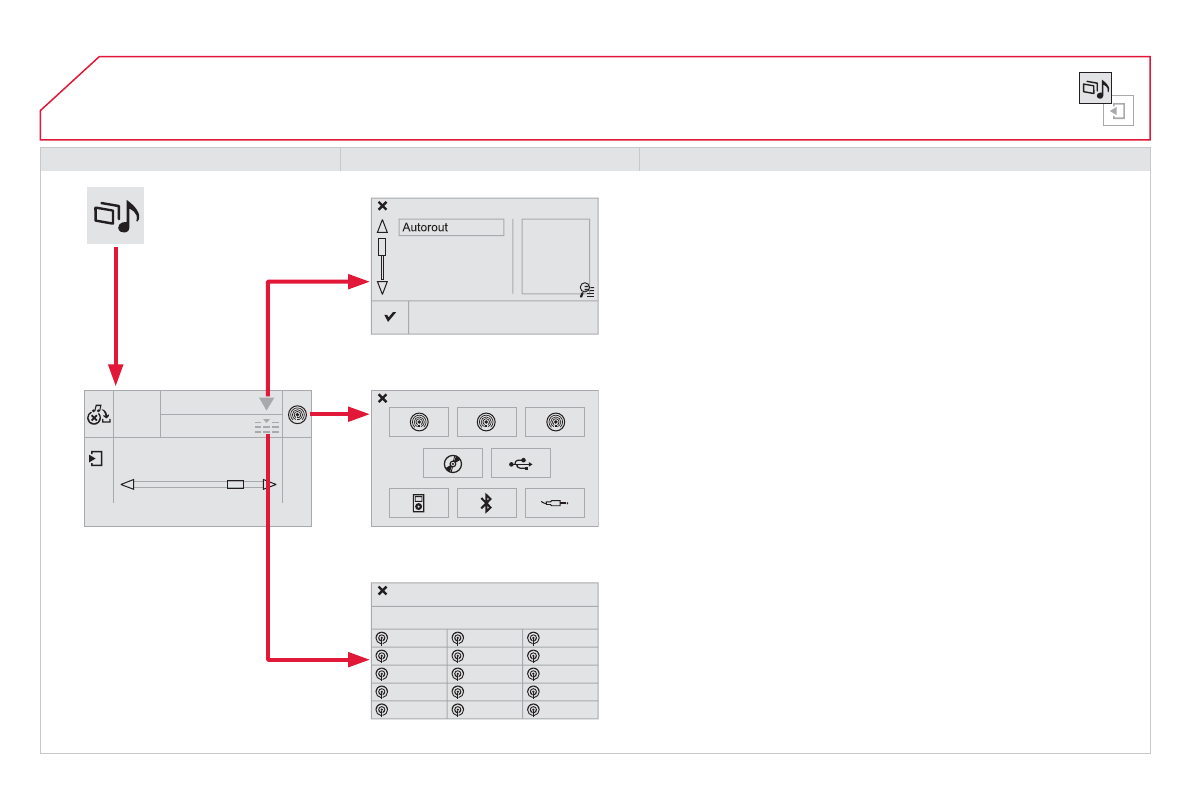 Autorout