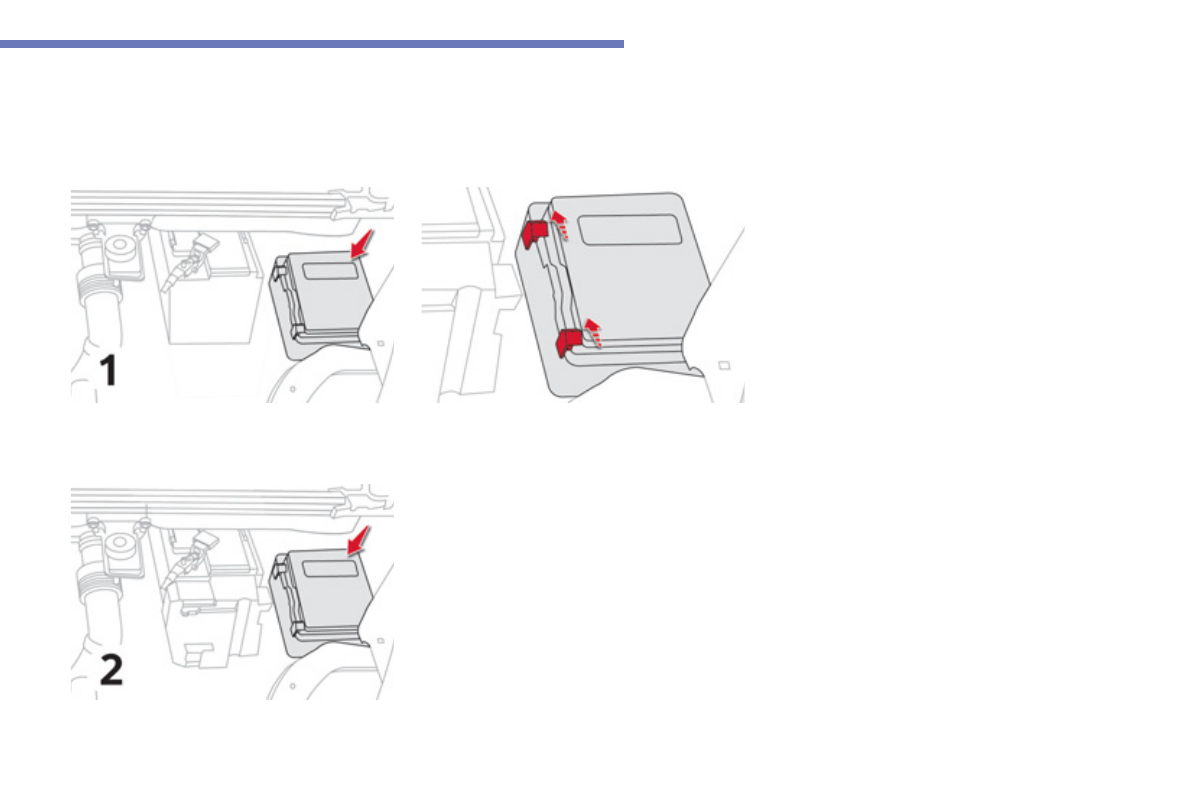 1

2