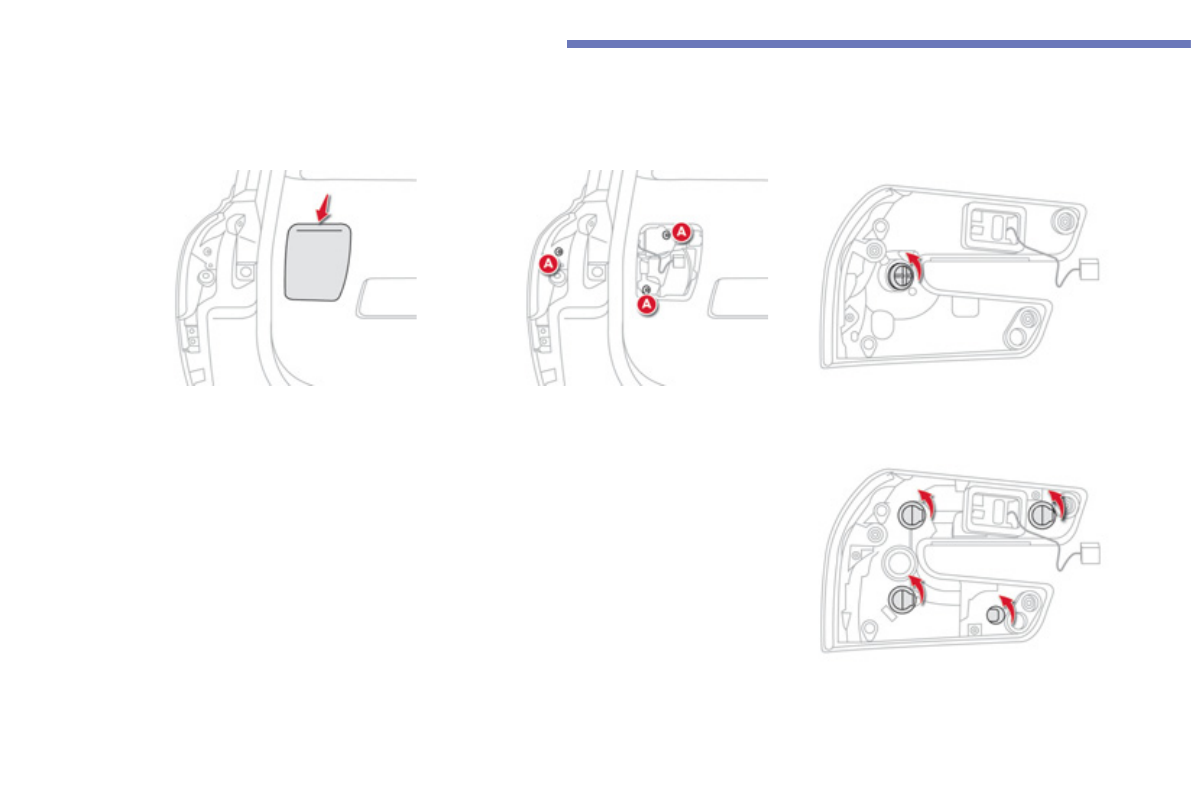 A
A
A