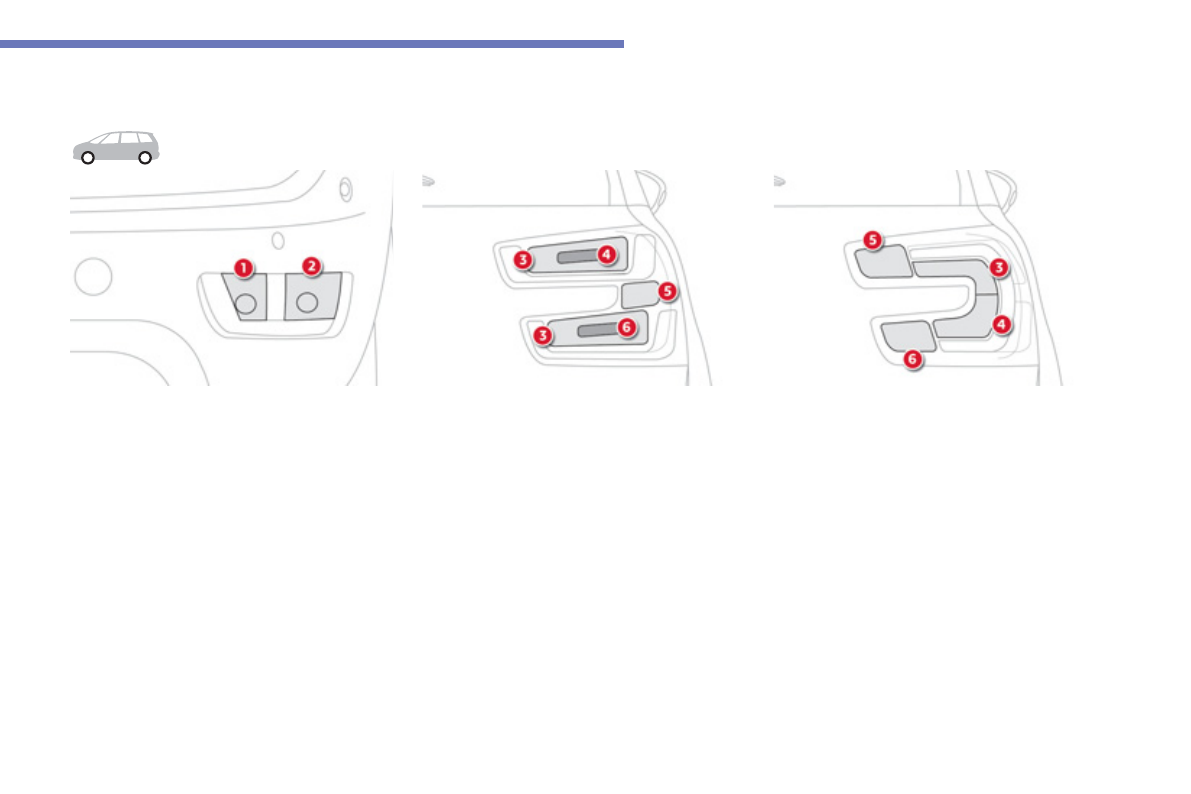 1 2
3 4
5
3 6
5
3
4
6