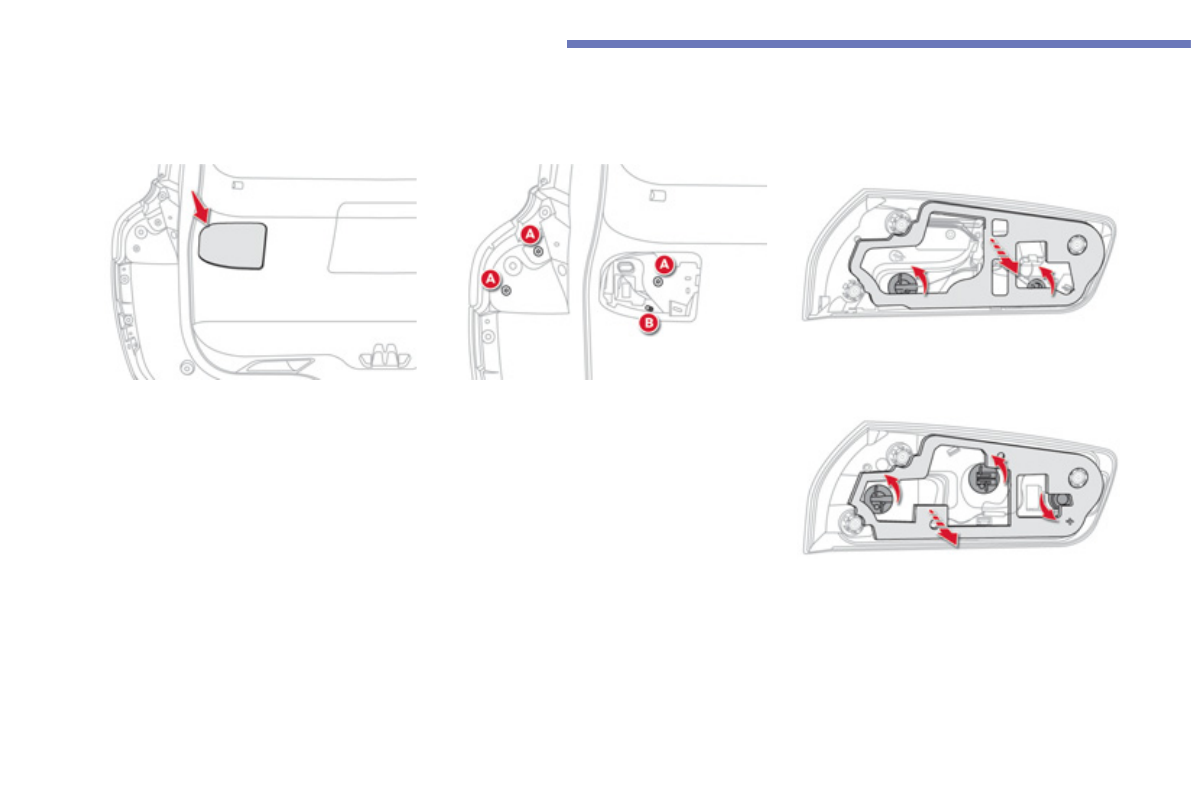 A
A
A
B