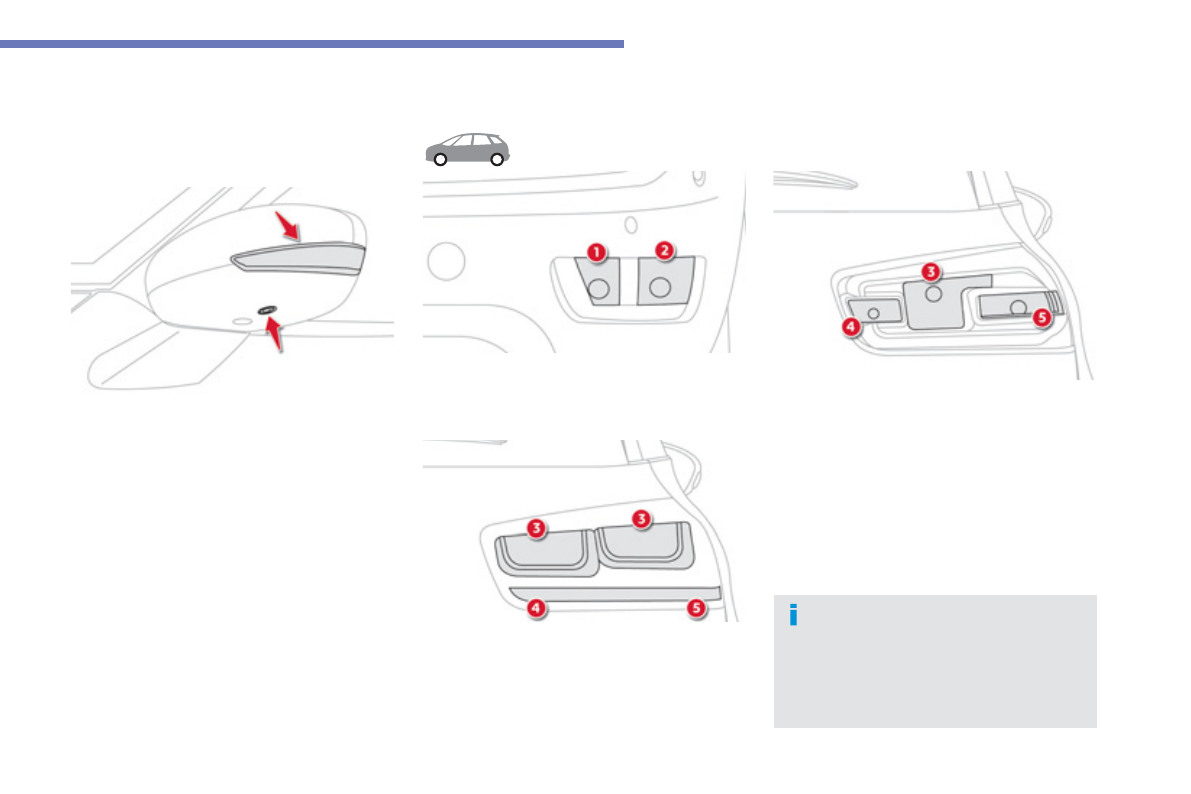 1
2
3
4
5
3
3
4
5
i