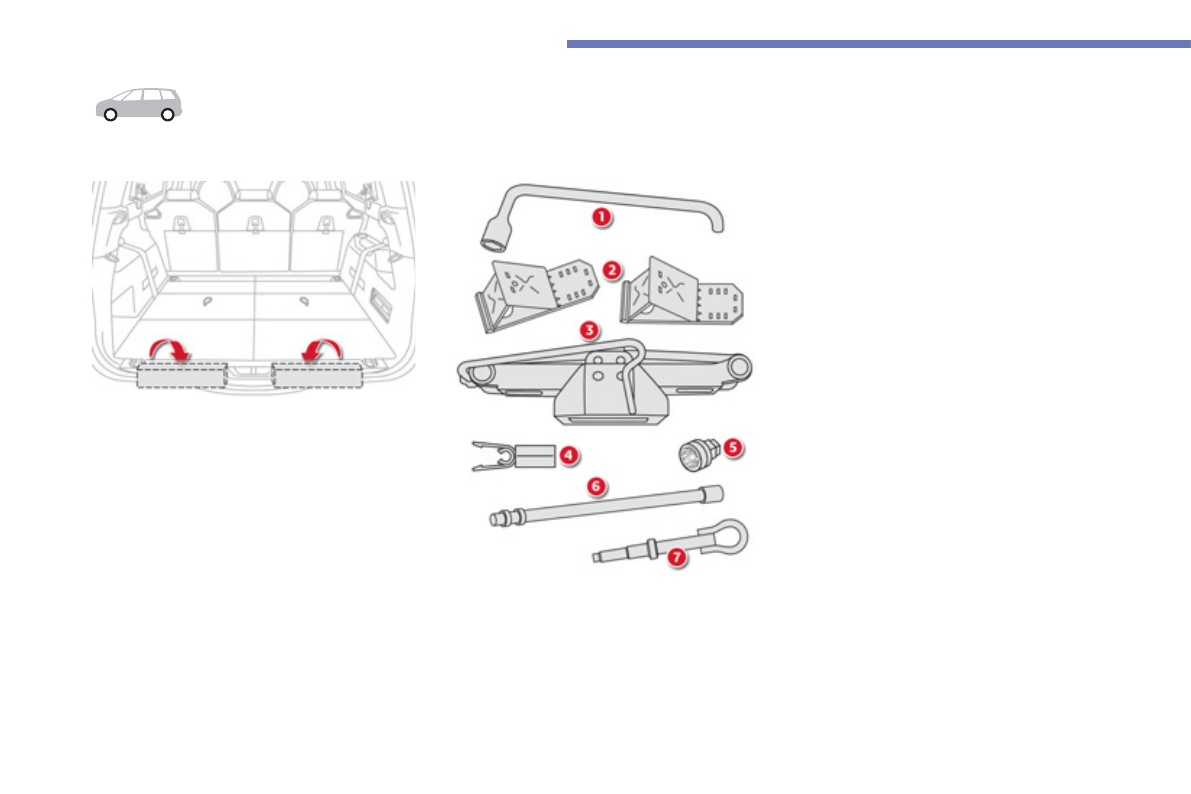 1
2
3
4
5
6
7