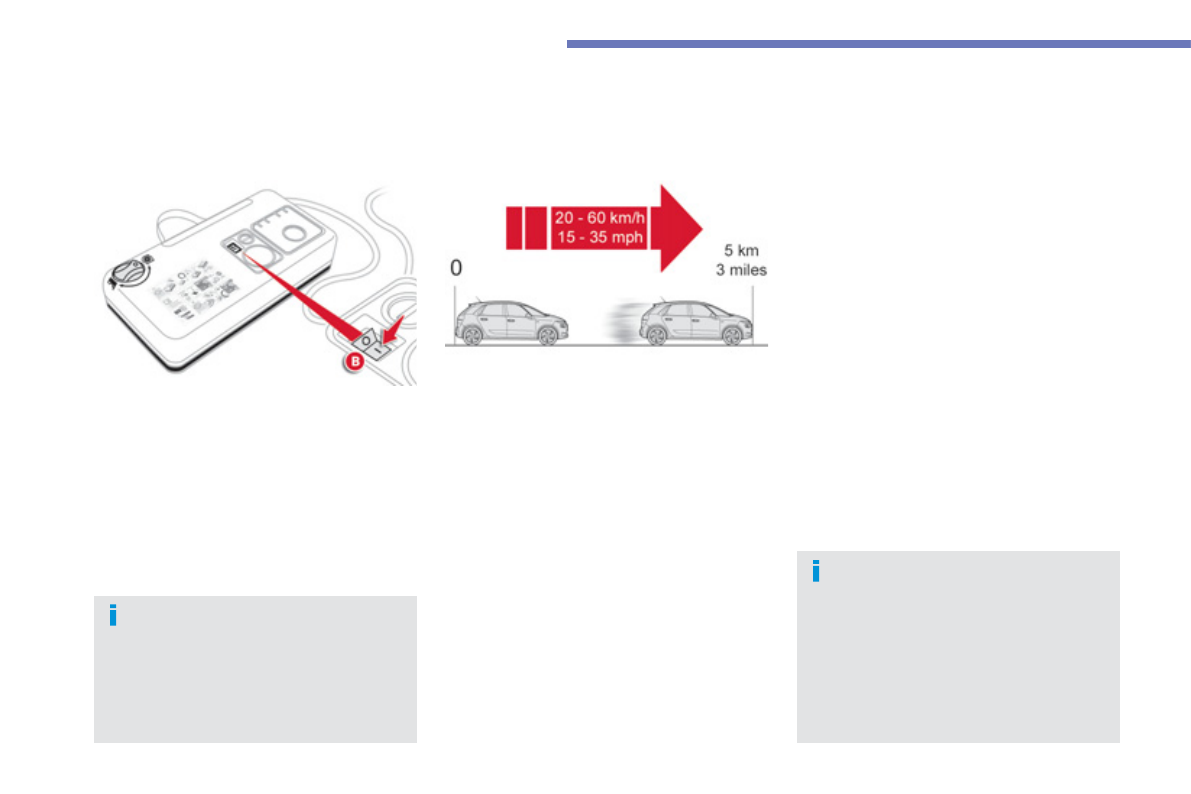 B

20 - 60 km/h
15 - 35 mph

0

5 km
3 miles

i

i