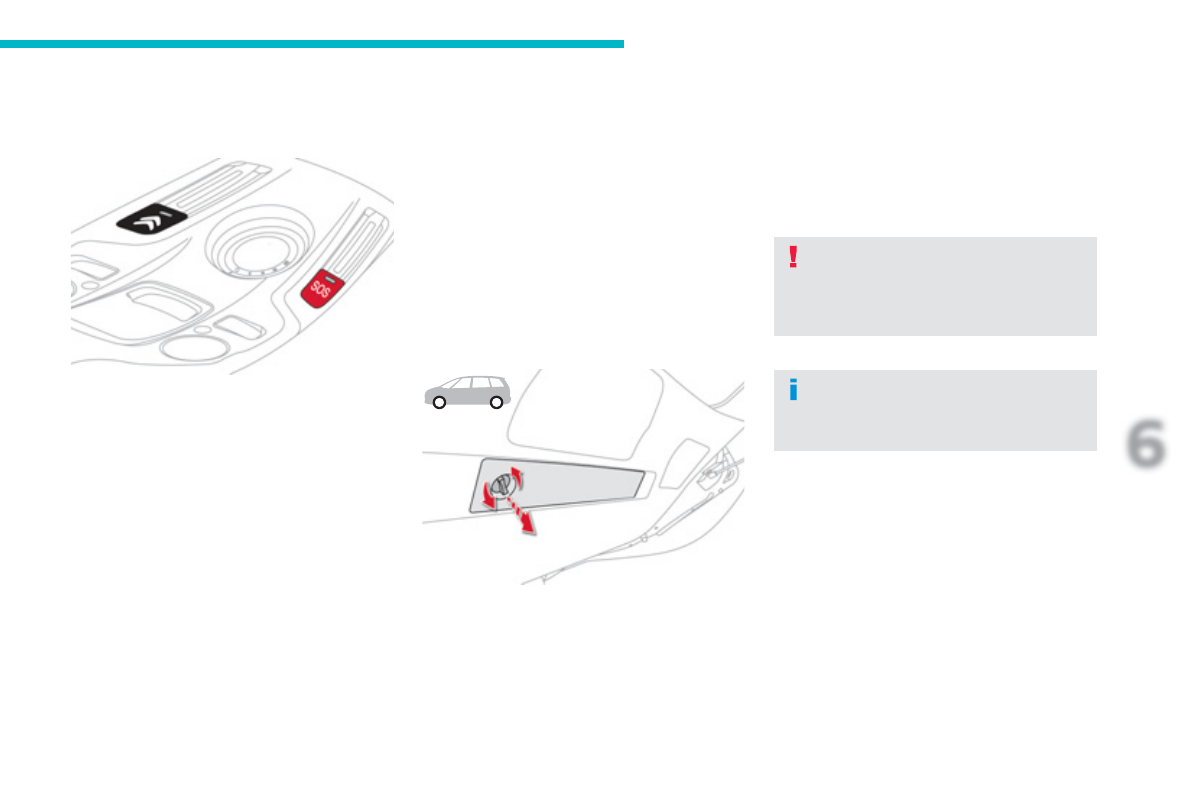 SOS

6