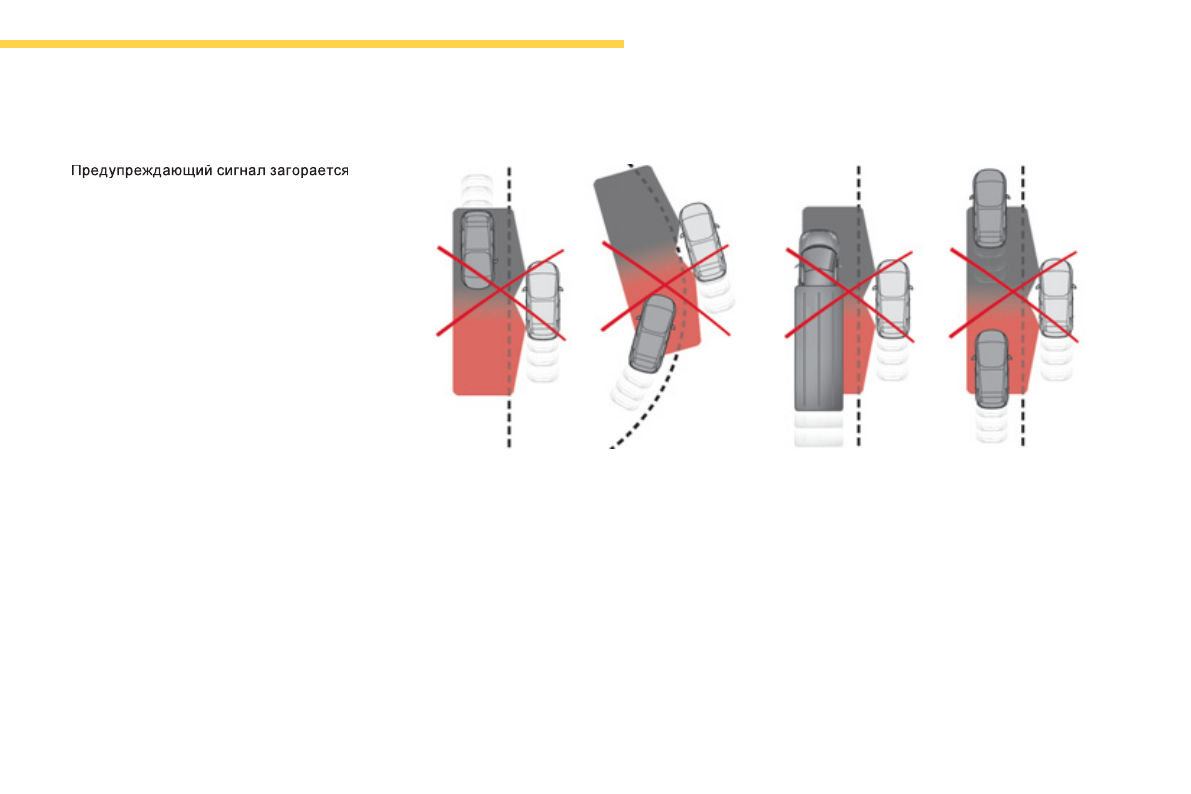 Предупреждающий сигнал загорается