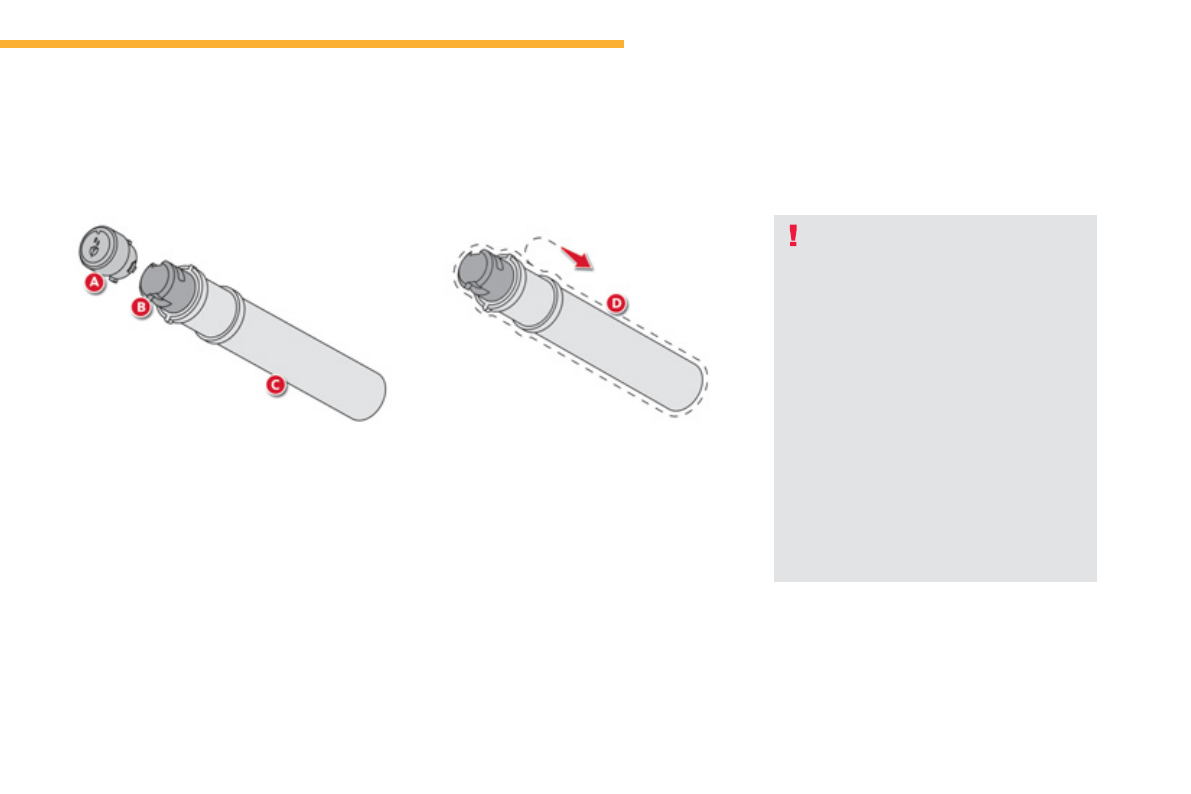 A

B

C

D

!