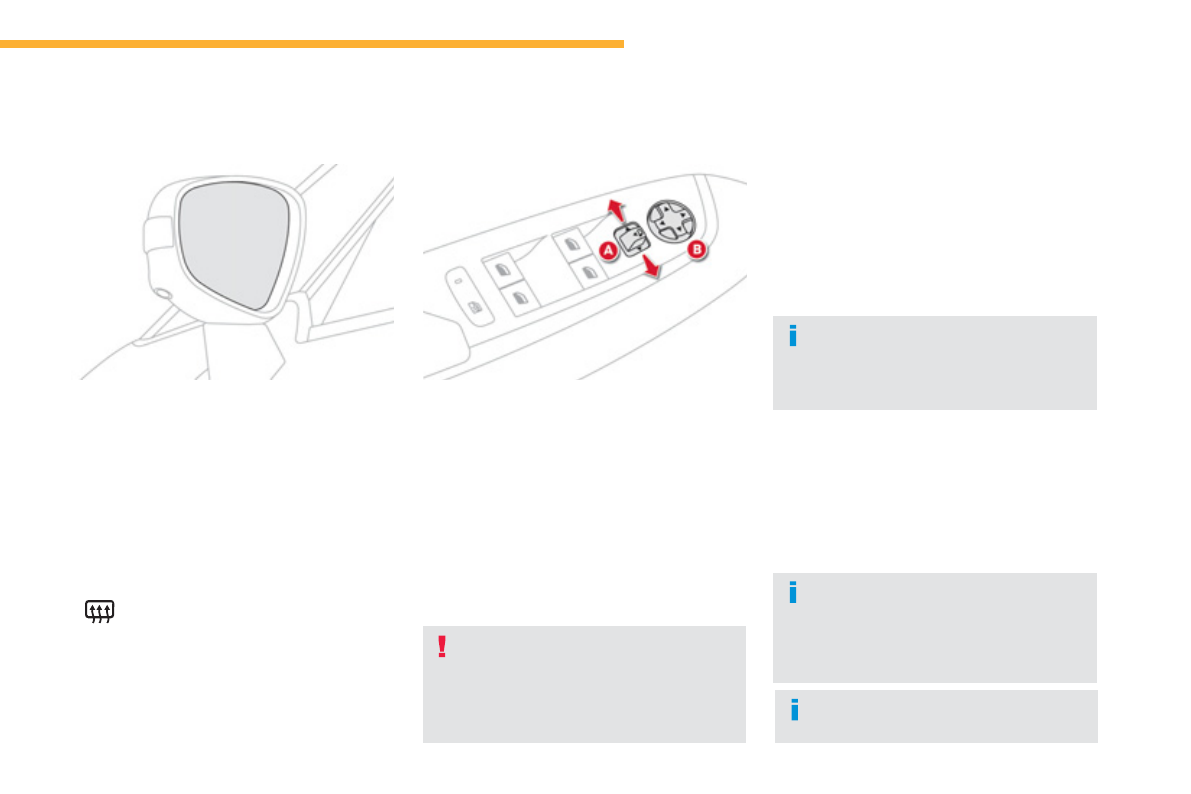 A

B