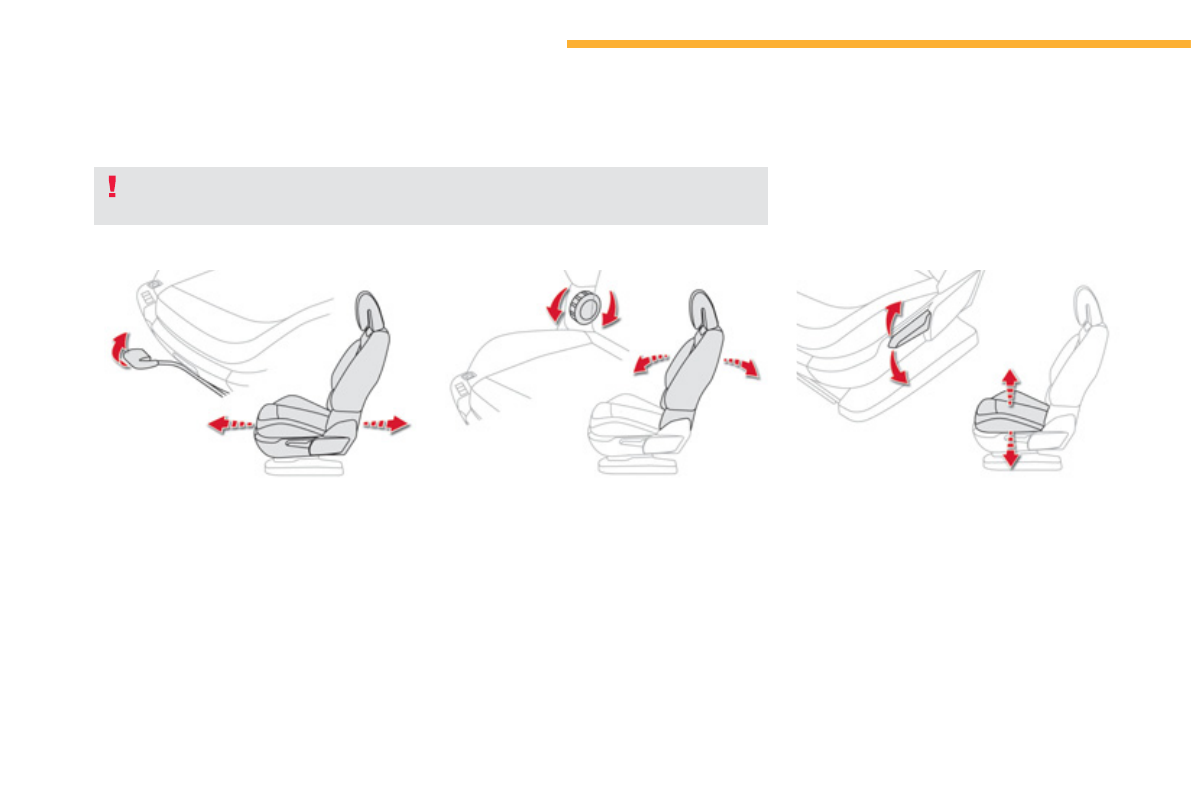 !