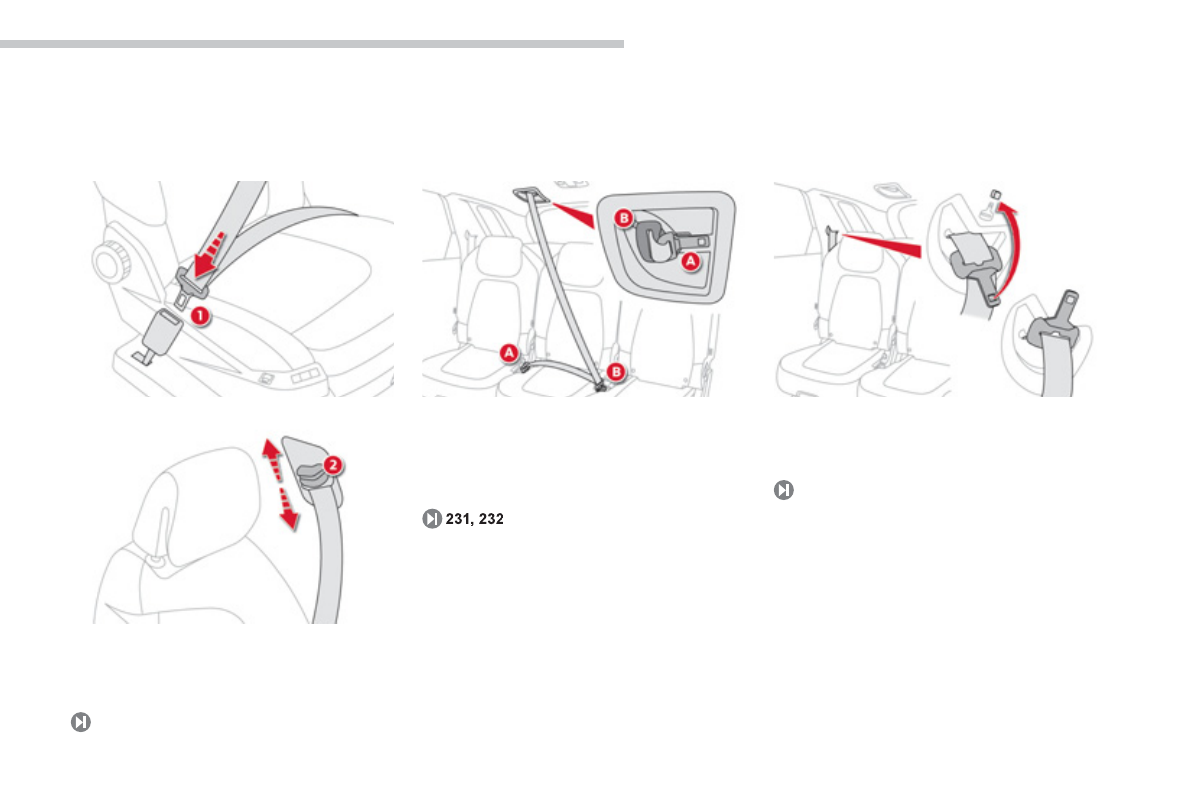 1

B

A

A

B

2

231, 232