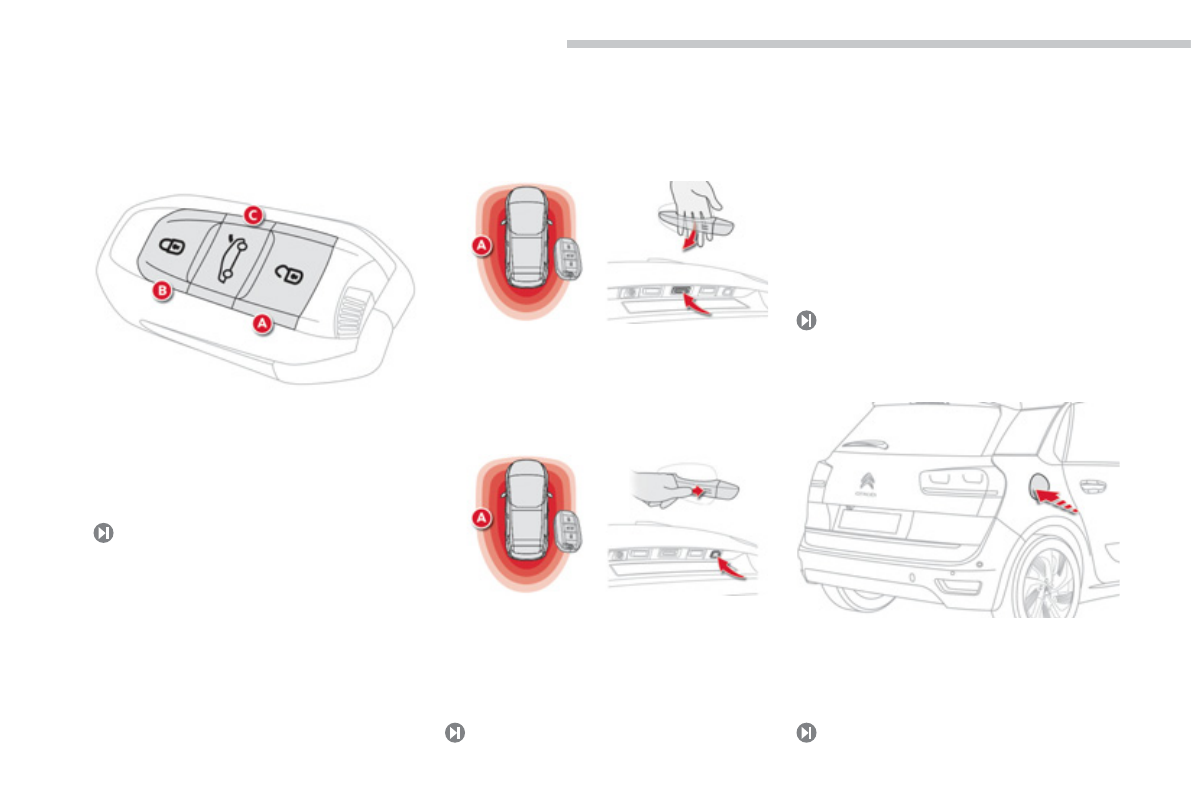 C
B
A
A
A