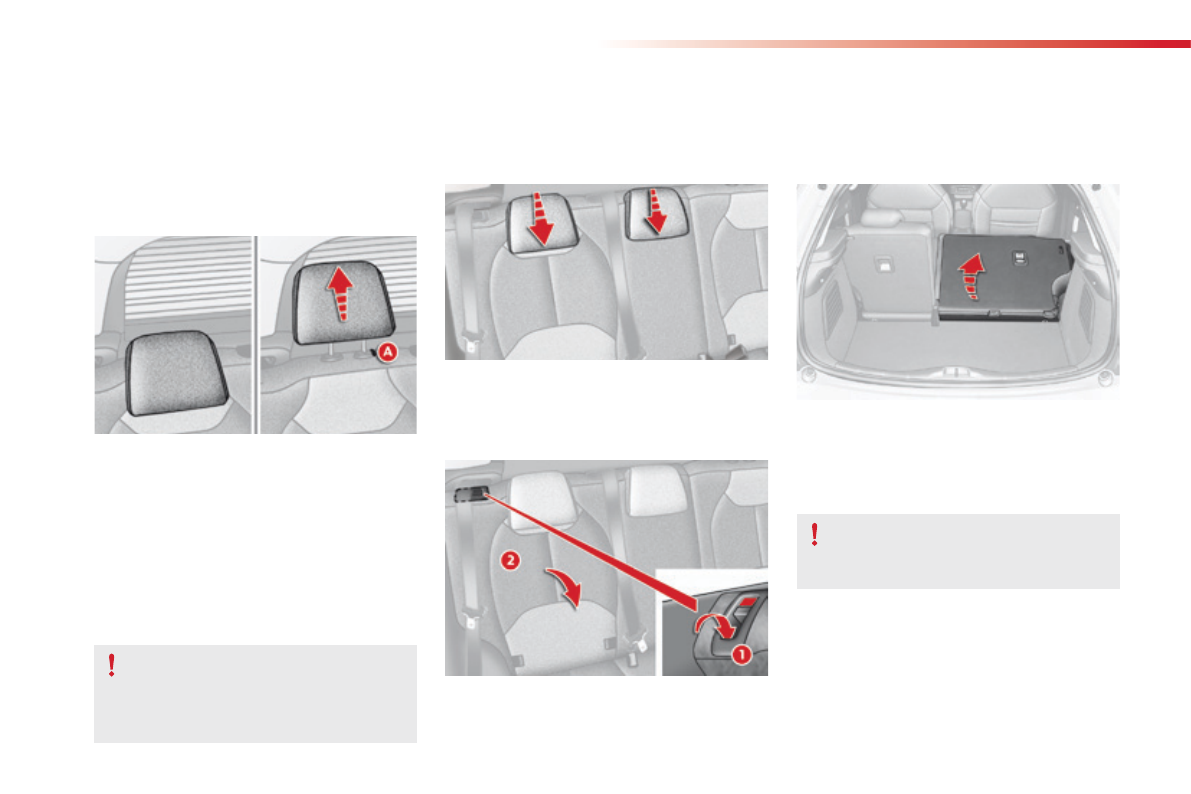 A

2

1

!

!