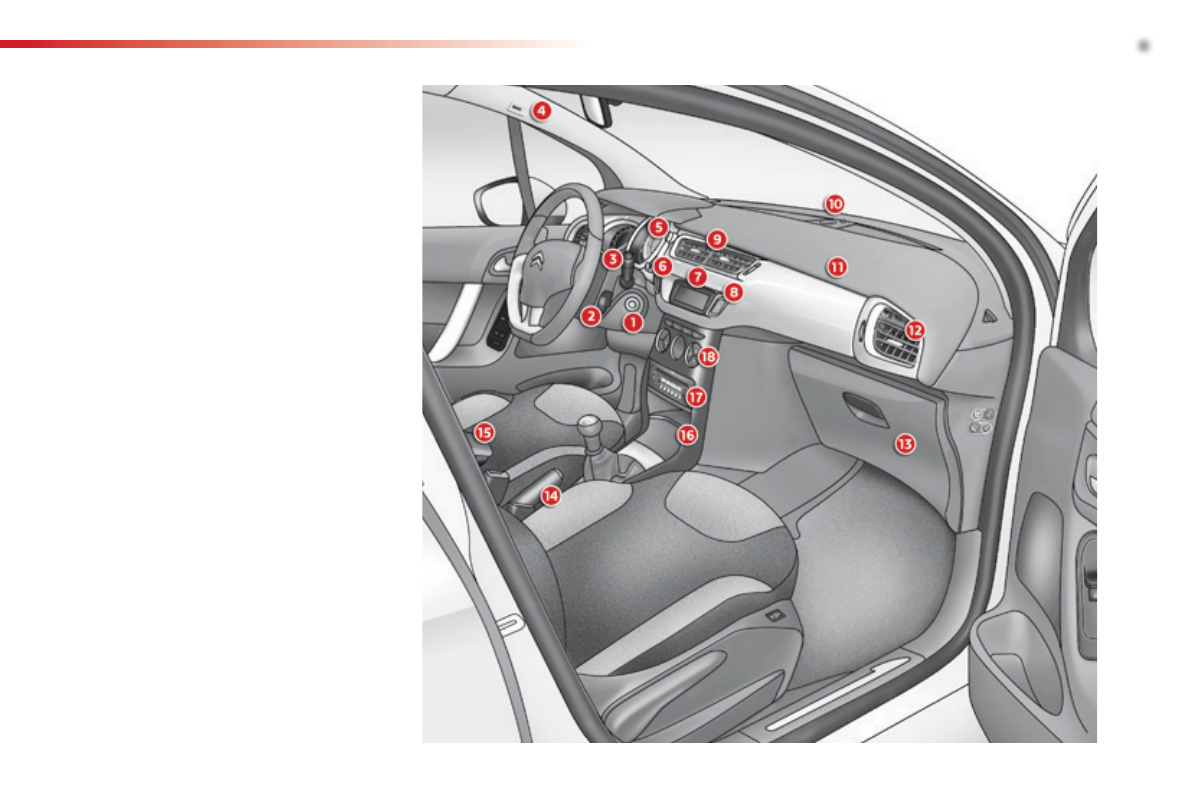 4
10
5
9
3
6
7
11
8
2
1
12
18
17
15
16
13
14