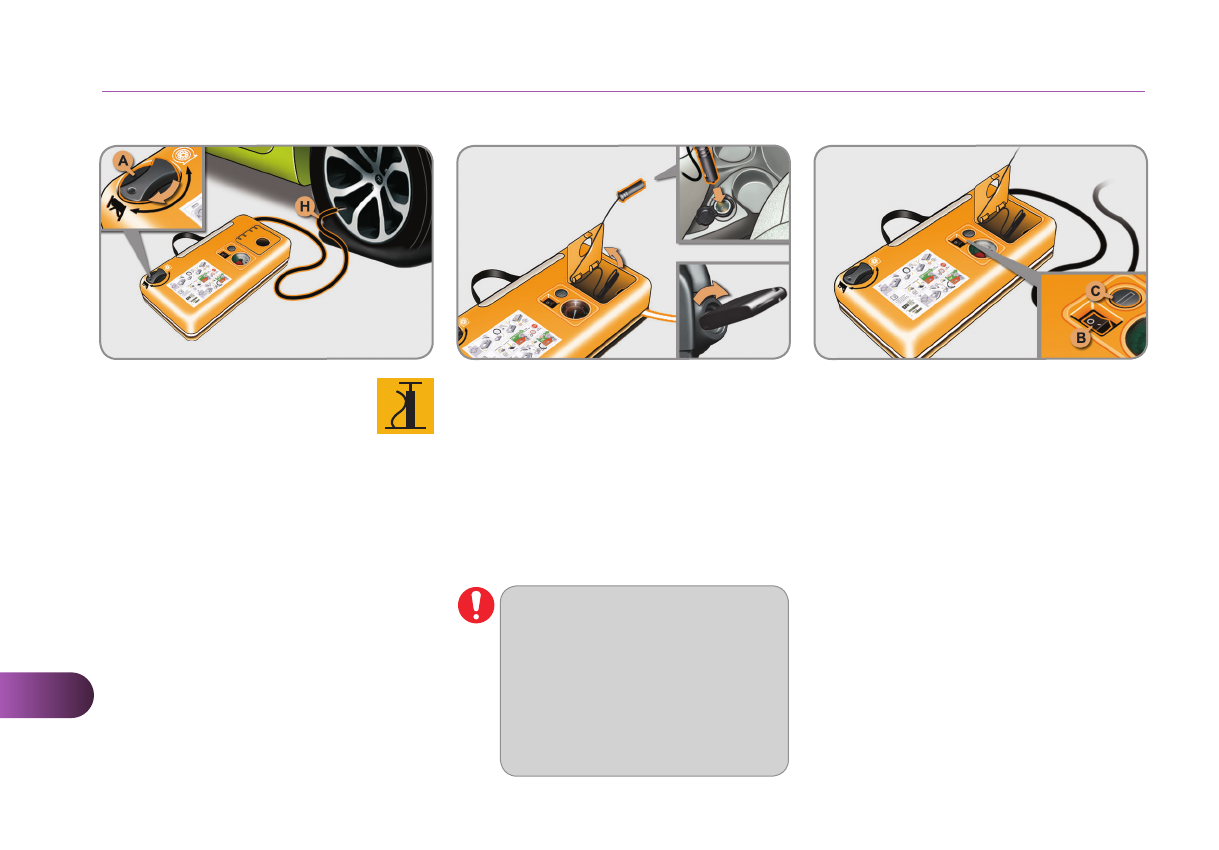 A

H

C

B