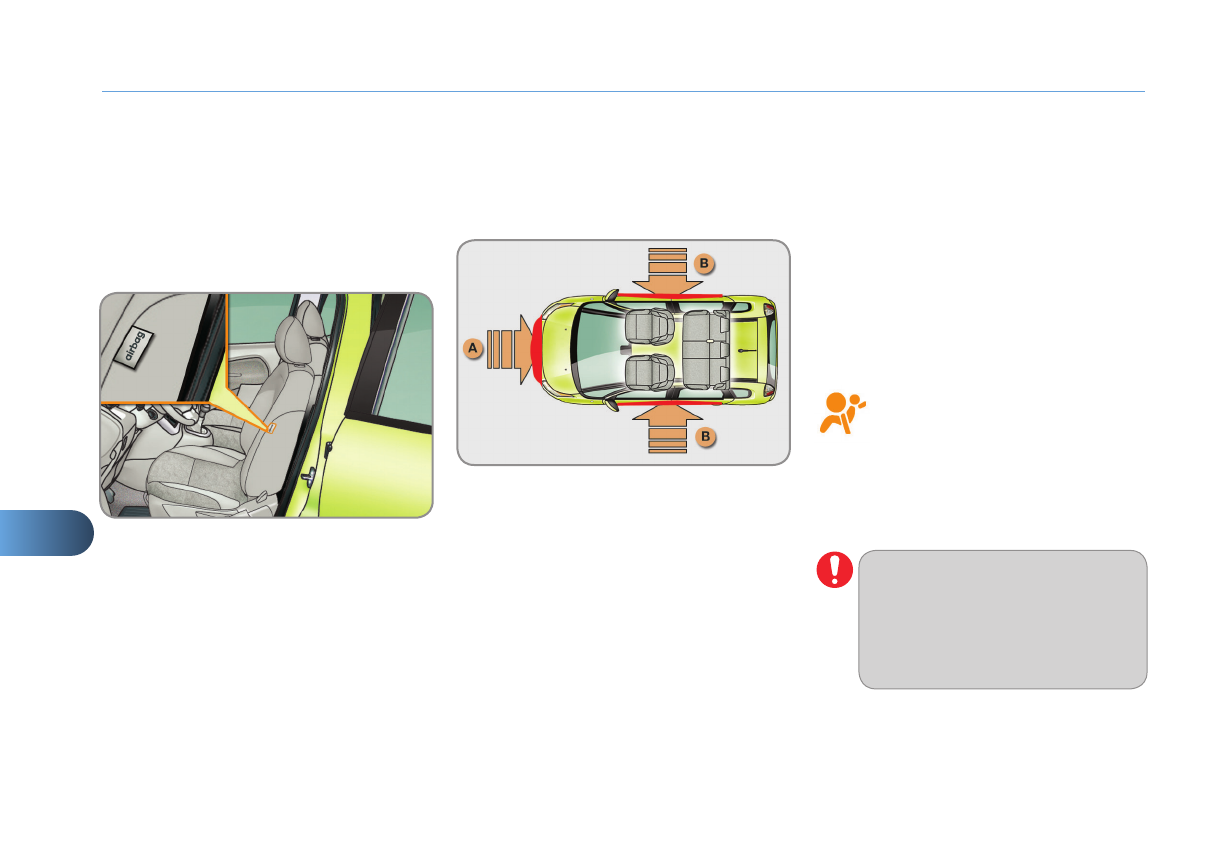 airbag

A

B

B