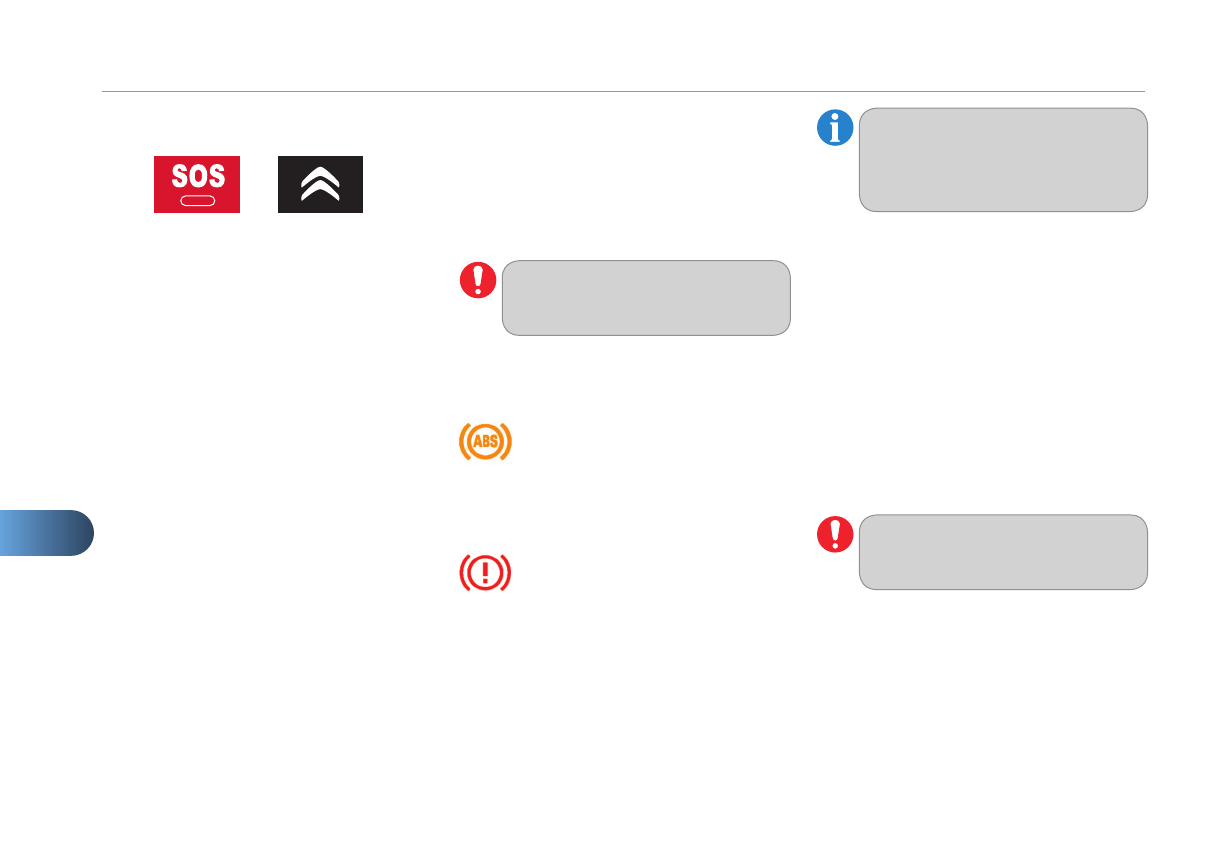 SOS

ABS