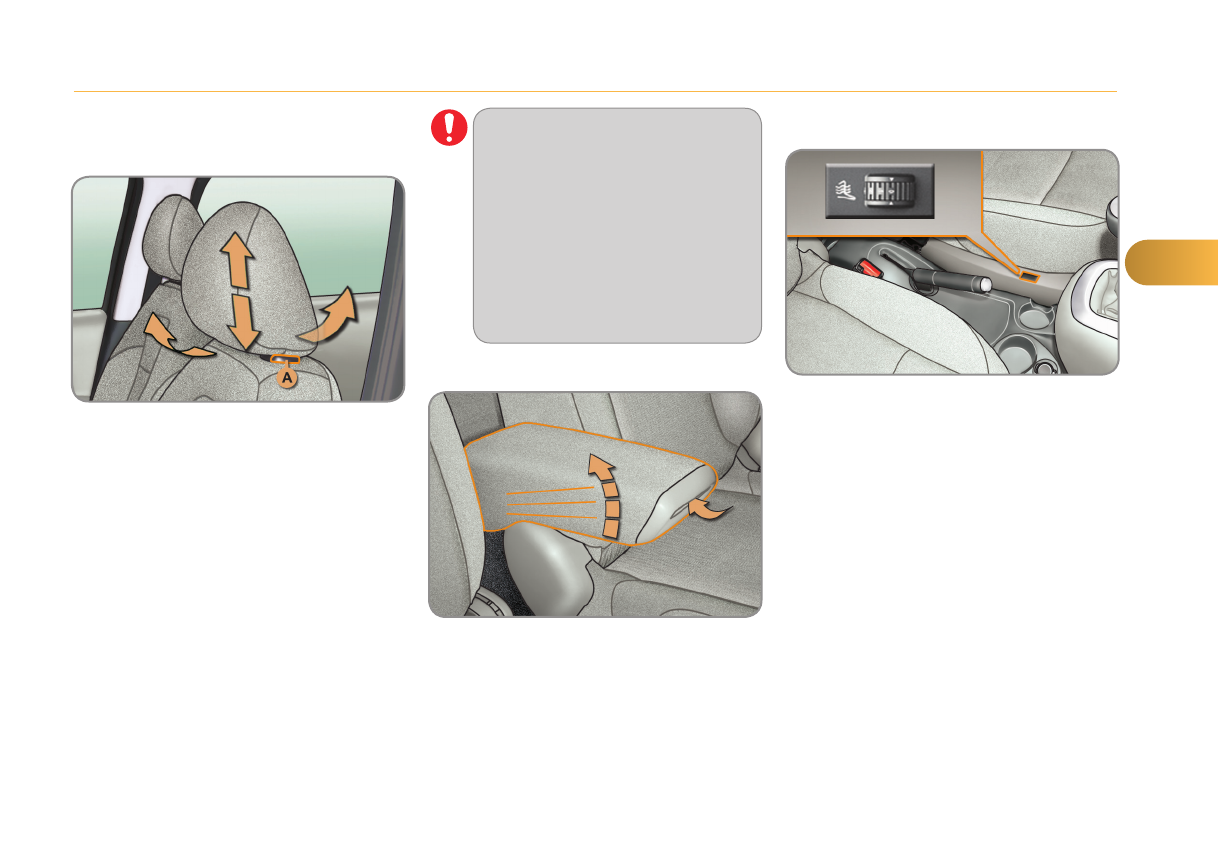 A