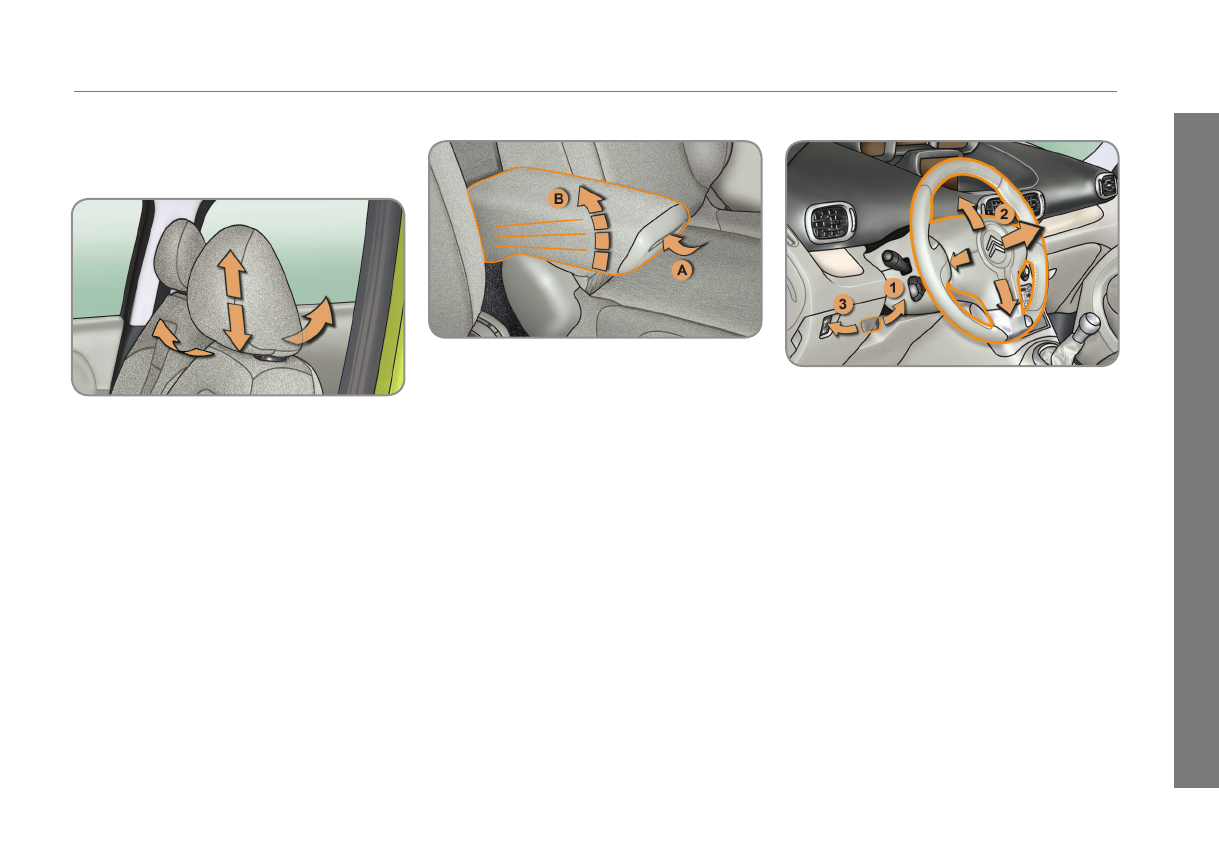 B
A
2
1
3