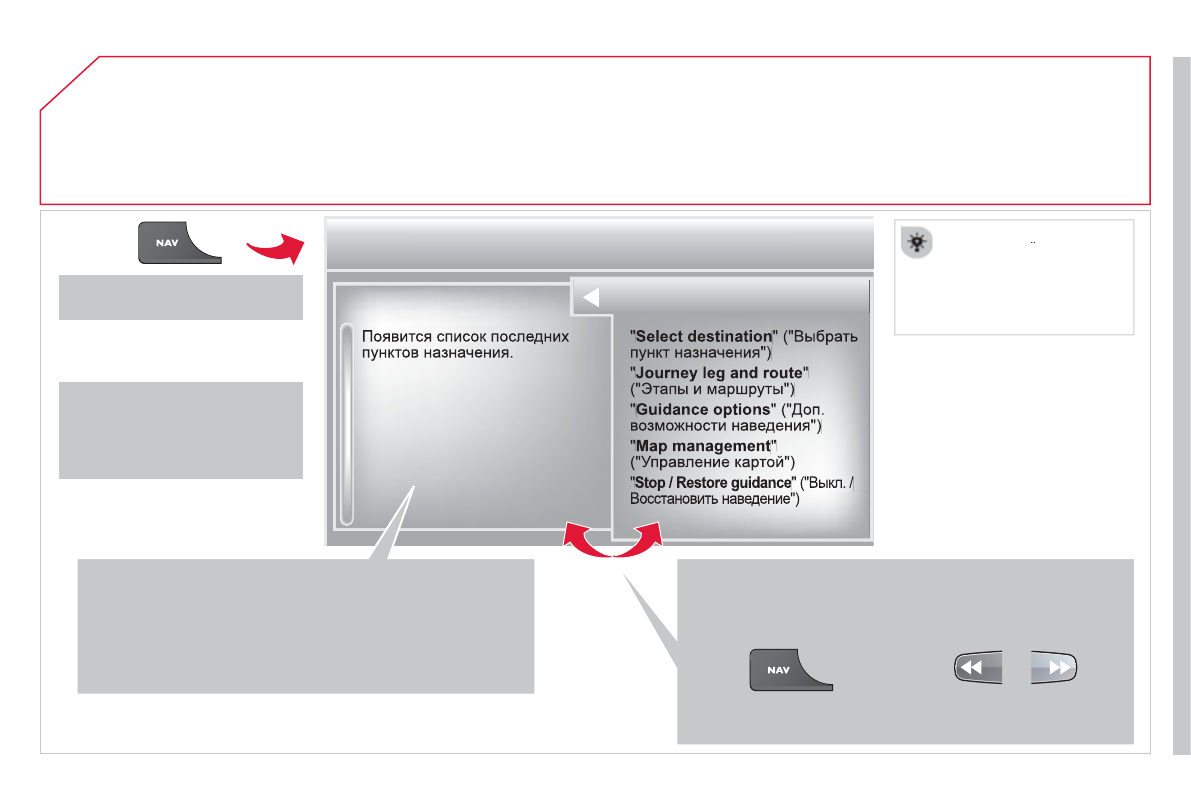 NAV

Появится список последних пунктов назначения.

"Select destination" ("Выбрать пункт назначения")
"Journey leg and route" ("Этапы и маршруты")
"Guidance options" ("Доп. возможности наведения")
"Map management" ("Управление картой")
"Stop / Restore guidance" ("Выкл. / Восстановить наведение")

NAV