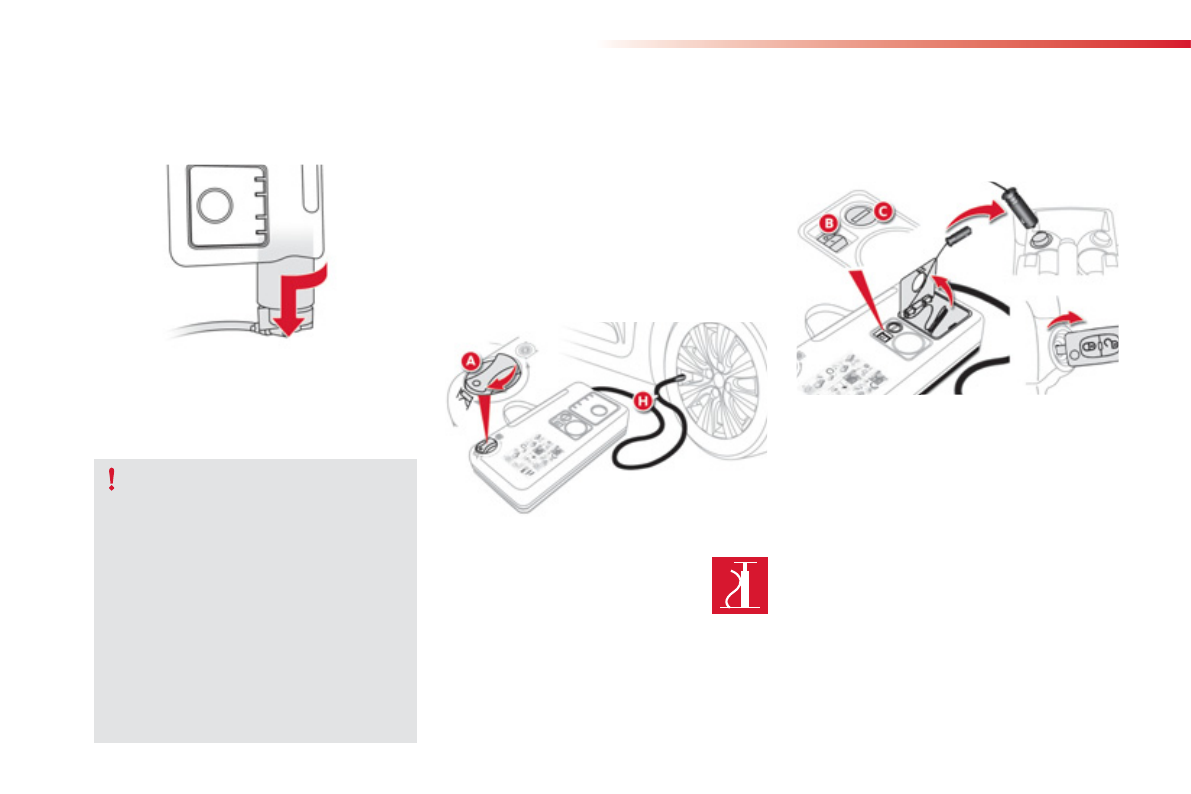 !

A

H

B

C