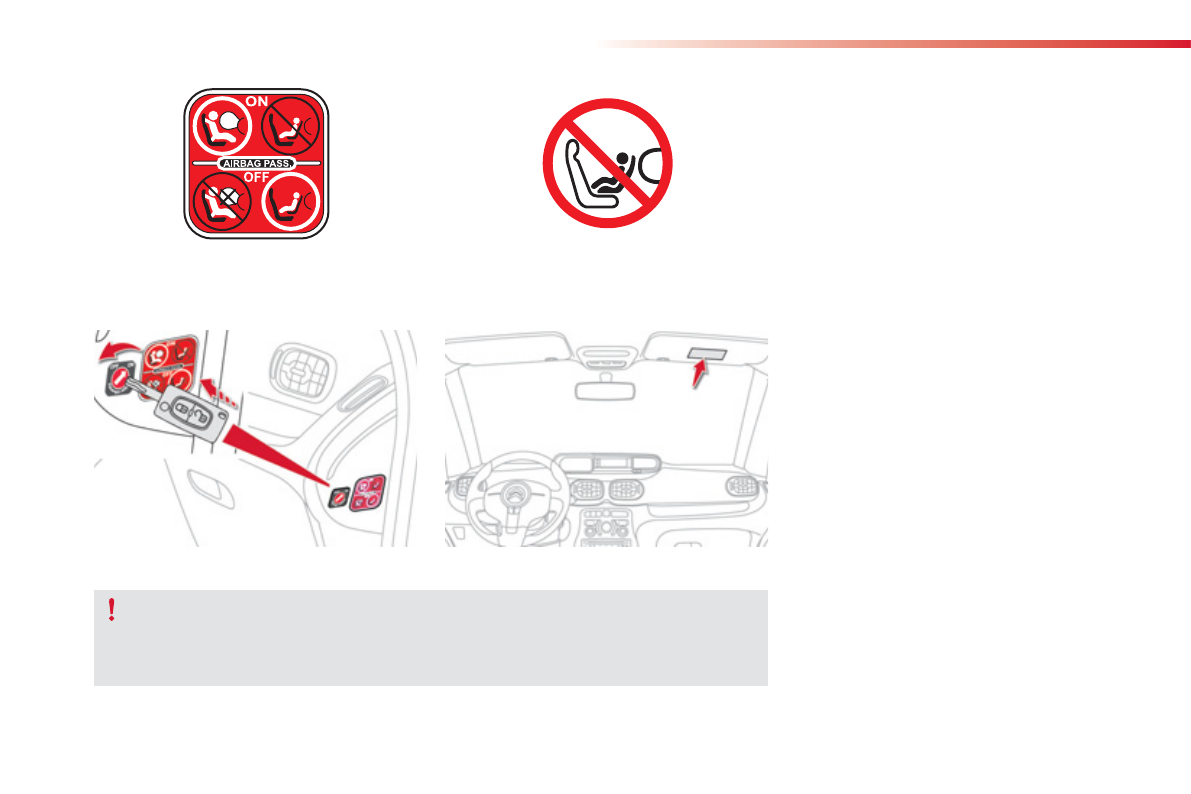 ON
AIRBAG PASS.
OFF
!