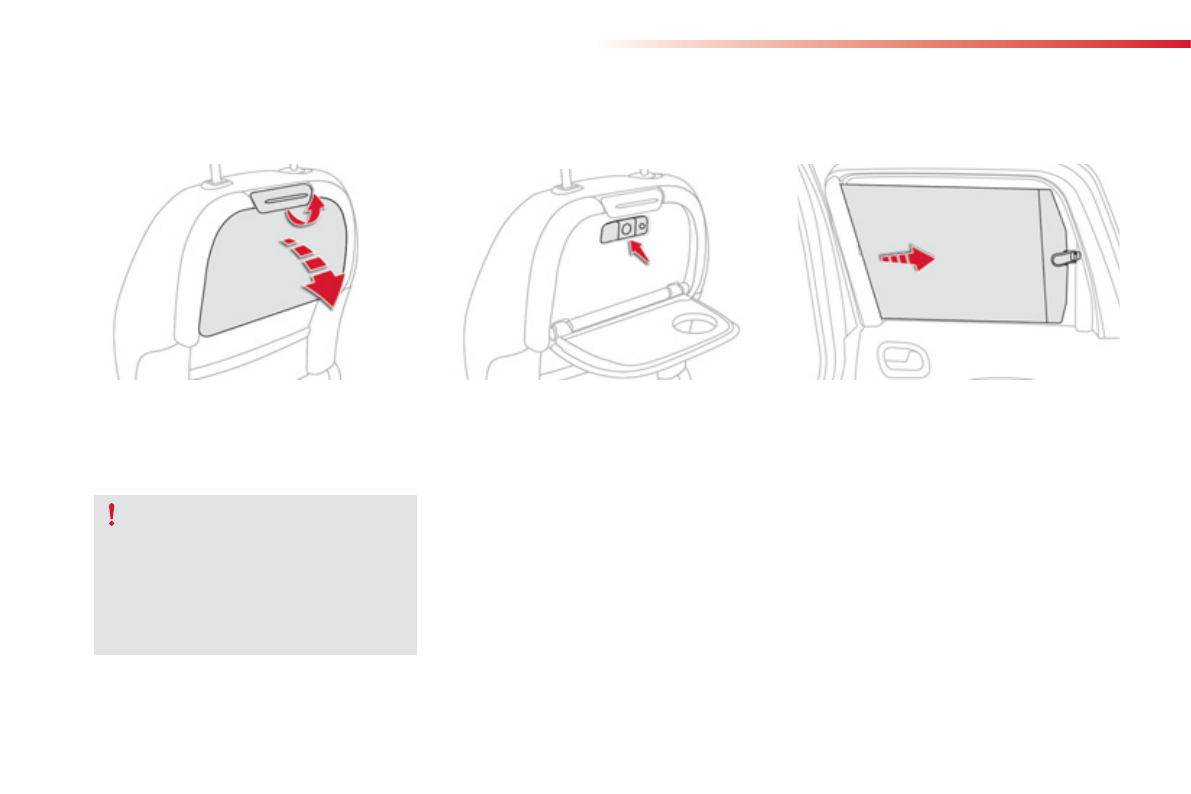 !